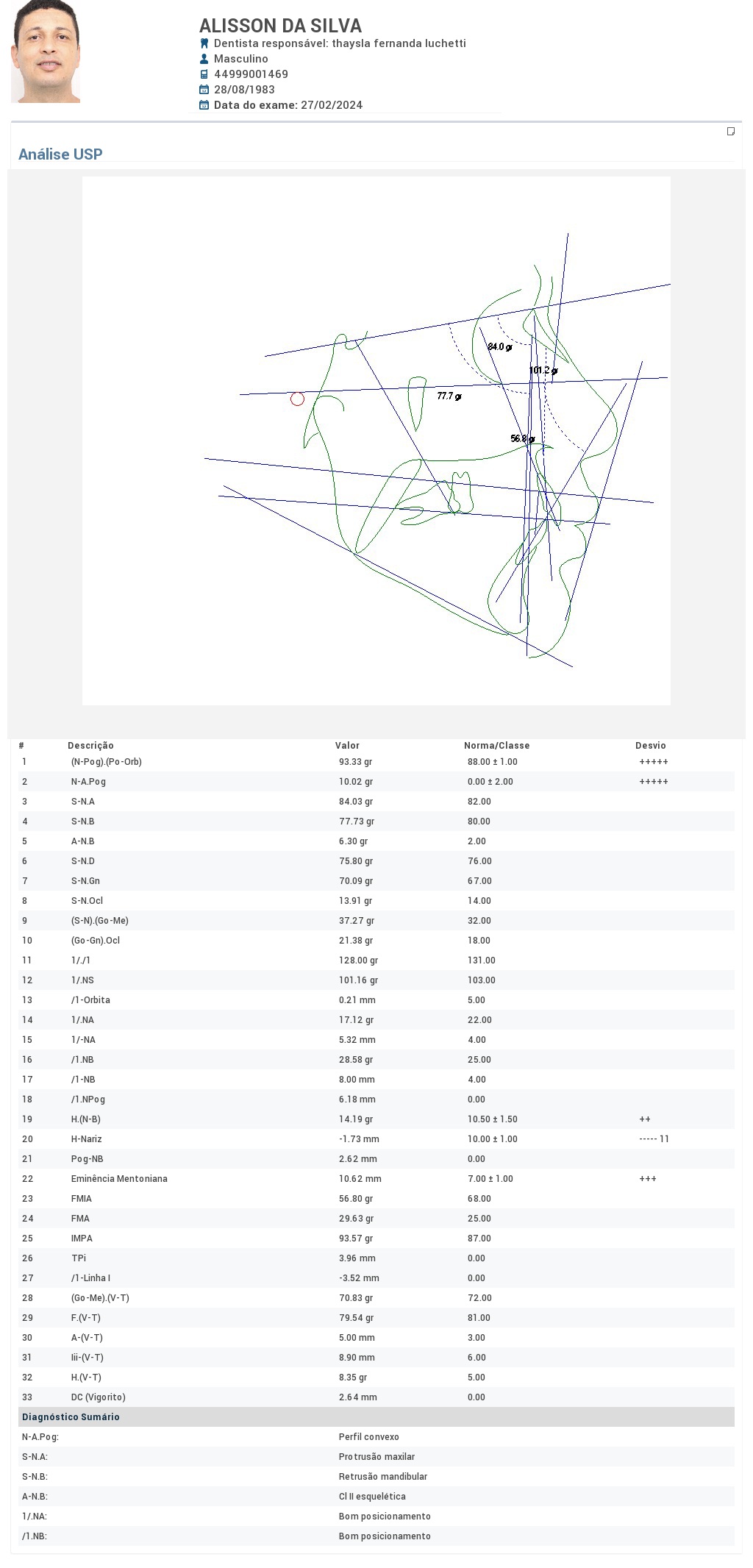 ALISSON DA SILVA
Dentista responsável: thaysla fernanda luchetti
Masculino
44999001469
28/08/1983
Data do exame: 27/02/2024

Análise USP

84.0 gr
101.2 gr
77.7 gr
56.8 gr

| # | Descrição | Valor | Norma/Classe | Desvio |
|---|---|---|---|---|
| 1 | (N-Pog).(Po-Orb) | 93.33 gr | 88.00 ± 1.00 | +++++ |
| 2 | N-A.Pog | 10.02 gr | 0.00 ± 2.00 | +++++ |
| 3 | S-N.A | 84.03 gr | 82.00 | |
| 4 | S-N.B | 77.73 gr | 80.00 | |
| 5 | A-N.B | 6.30 gr | 2.00 | |
| 6 | S-N.D | 75.80 gr | 76.00 | |
| 7 | S-N.Gn | 70.09 gr | 67.00 | |
| 8 | S-N.Ocl | 13.91 gr | 14.00 | |
| 9 | (S-N).(Go-Me) | 37.27 gr | 32.00 | |
| 10 | (Go-Gn).Ocl | 21.38 gr | 18.00 | |
| 11 | 1/./1 | 128.00 gr | 131.00 | |
| 12 | 1/.NS | 101.16 gr | 103.00 | |
| 13 | /1-Orbita | 0.21 mm | 5.00 | |
| 14 | 1/.NA | 17.12 gr | 22.00 | |
| 15 | 1/-NA | 5.32 mm | 4.00 | |
| 16 | /1.NB | 28.58 gr | 25.00 | |
| 17 | /1-NB | 8.00 mm | 4.00 | |
| 18 | /1.NPog | 6.18 mm | 0.00 | |
| 19 | H.(N-B) | 14.19 gr | 10.50 ± 1.50 | ++ |
| 20 | H-Nariz | -1.73 mm | 10.00 ± 1.00 | ----- 11 |
| 21 | Pog-NB | 2.62 mm | 0.00 | |
| 22 | Eminência Mentoniana | 10.62 mm | 7.00 ± 1.00 | +++ |
| 23 | FMIA | 56.80 gr | 68.00 | |
| 24 | FMA | 29.63 gr | 25.00 | |
| 25 | IMPA | 93.57 gr | 87.00 | |
| 26 | TPi | 3.96 mm | 0.00 | |
| 27 | /1-Linha I | -3.52 mm | 0.00 | |
| 28 | (Go-Me).(V-T) | 70.83 gr | 72.00 | |
| 29 | F.(V-T) | 79.54 gr | 81.00 | |
| 30 | A-(V-T) | 5.00 mm | 3.00 | |
| 31 | Iii-(V-T) | 8.90 mm | 6.00 | |
| 32 | H.(V-T) | 8.35 gr | 5.00 | |
| 33 | DC (Vigorito) | 2.64 mm | 0.00 | |

Diagnóstico Sumário

| | |
|---|---|
| N-A.Pog: | Perfil convexo |
| S-N.A: | Protrusão maxilar |
| S-N.B: | Retrusão mandibular |
| A-N.B: | Cl II esquelética |
| 1/.NA: | Bom posicionamento |
| /1.NB: | Bom posicionamento |