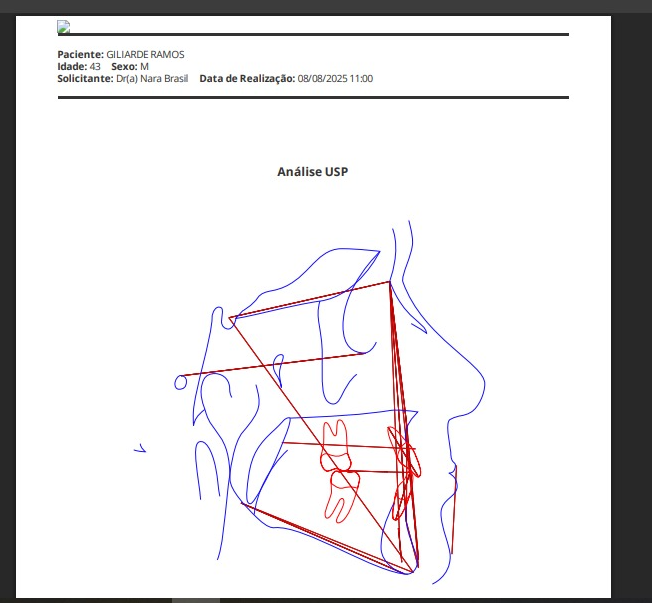 **Paciente:** GILIARDE RAMOS
**Idade:** 43 **Sexo:** M
**Solicitante:** Dr(a) Nara Brasil **Data de Realização:** 08/08/2025 11:00

**Análise USP**