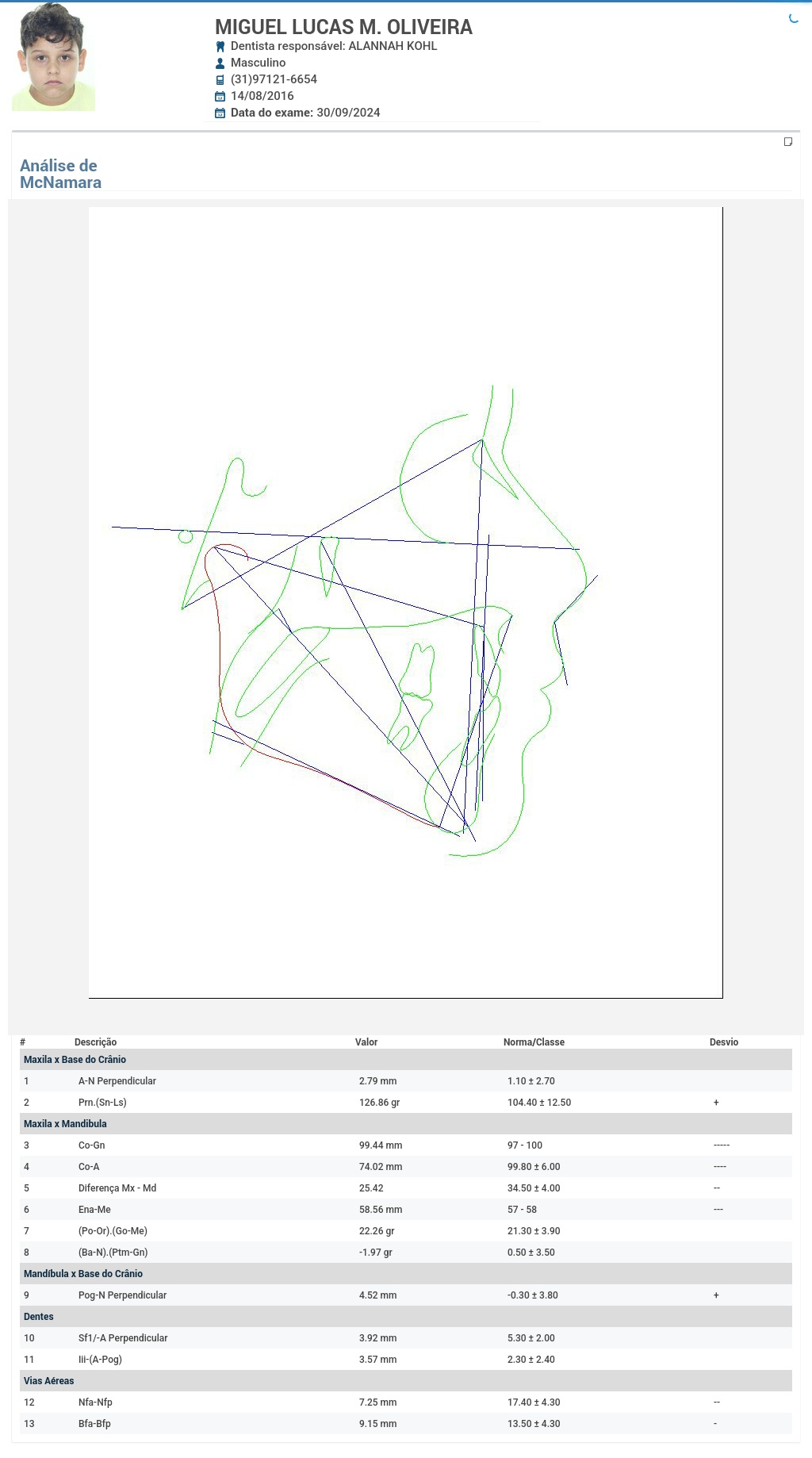 MIGUEL LUCAS M. OLIVEIRA
Dentista responsável: ALANNAH KOHL
Masculino
(31)97121-6654
14/08/2016
Data do exame: 30/09/2024

Análise de McNamara

| # | Descrição | Valor | Norma/Classe | Desvio |
|---|---|---|---|---|
| Maxila x Base do Crânio | | | | |
| 1 | A-N Perpendicular | 2.79 mm | 1.10 ± 2.70 | |
| 2 | Prn.(Sn-Ls) | 126.86 gr | 104.40 ± 12.50 | + |
| Maxila x Mandíbula | | | | |
| 3 | Co-Gn | 99.44 mm | 97 - 100 | ----- |
| 4 | Co-A | 74.02 mm | 99.80 ± 6.00 | ---- |
| 5 | Diferença Mx - Md | 25.42 | 34.50 ± 4.00 | -- |
| 6 | Ena-Me | 58.56 mm | 57 - 58 | --- |
| 7 | (Po-Or).(Go-Me) | 22.26 gr | 21.30 ± 3.90 | |
| 8 | (Ba-N).(Ptm-Gn) | -1.97 gr | 0.50 ± 3.50 | |
| Mandíbula x Base do Crânio | | | | |
| 9 | Pog-N Perpendicular | 4.52 mm | -0.30 ± 3.80 | + |
| Dentes | | | | |
| 10 | Sf1/-A Perpendicular | 3.92 mm | 5.30 ± 2.00 | |
| 11 | Iii-(A-Pog) | 3.57 mm | 2.30 ± 2.40 | |
| Vias Aéreas | | | | |
| 12 | Nfa-Nfp | 7.25 mm | 17.40 ± 4.30 | -- |
| 13 | Bfa-Bfp | 9.15 mm | 13.50 ± 4.30 | - |