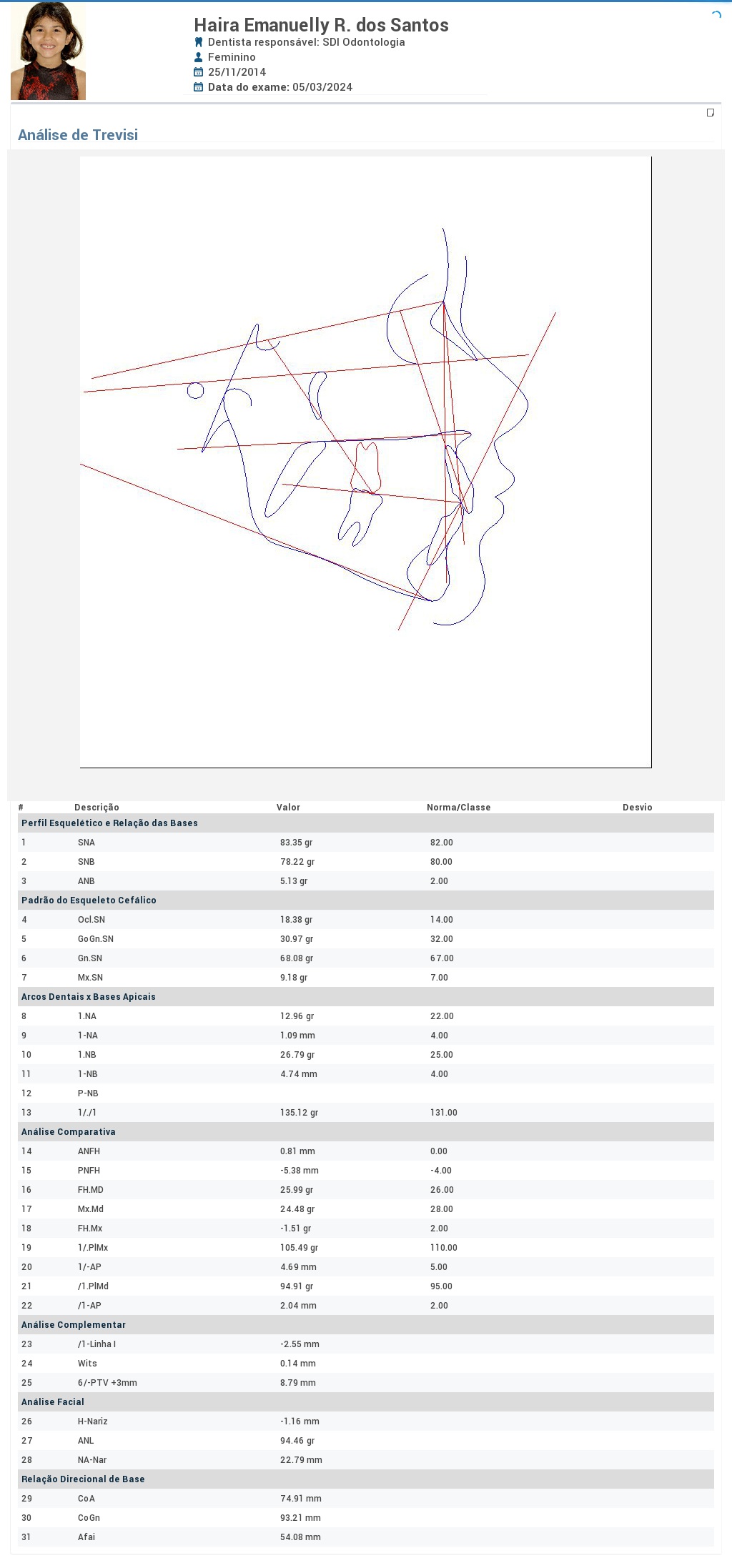 Haira Emanuelly R. dos Santos
Dentista responsável: SDI Odontologia
Feminino
25/11/2014
Data do exame: 05/03/2024

Análise de Trevisi

| # | Descrição | Valor | Norma/Classe | Desvio |
|---|---|---|---|---|
| Perfil Esquelético e Relação das Bases | | | | |
| 1 | SNA | 83.35 gr | 82.00 | |
| 2 | SNB | 78.22 gr | 80.00 | |
| 3 | ANB | 5.13 gr | 2.00 | |
| Padrão do Esqueleto Cefálico | | | | |
| 4 | Ocl.SN | 18.38 gr | 14.00 | |
| 5 | GoGn.SN | 30.97 gr | 32.00 | |
| 6 | Gn.SN | 68.08 gr | 67.00 | |
| 7 | Mx.SN | 9.18 gr | 7.00 | |
| Arcos Dentais x Bases Apicais | | | | |
| 8 | 1.NA | 12.96 gr | 22.00 | |
| 9 | 1-NA | 1.09 mm | 4.00 | |
| 10 | 1.NB | 26.79 gr | 25.00 | |
| 11 | 1-NB | 4.74 mm | 4.00 | |
| 12 | P-NB | | | |
| 13 | 1/./1 | 135.12 gr | 131.00 | |
| Análise Comparativa | | | | |
| 14 | ANFH | 0.81 mm | 0.00 | |
| 15 | PNFH | -5.38 mm | -4.00 | |
| 16 | FH.MD | 25.99 gr | 26.00 | |
| 17 | Mx.Md | 24.48 gr | 28.00 | |
| 18 | FH.Mx | -1.51 gr | 2.00 | |
| 19 | 1/.PlMx | 105.49 gr | 110.00 | |
| 20 | 1/-AP | 4.69 mm | 5.00 | |
| 21 | /1.PlMd | 94.91 gr | 95.00 | |
| 22 | /1-AP | 2.04 mm | 2.00 | |
| Análise Complementar | | | | |
| 23 | /1-Linha I | -2.55 mm | | |
| 24 | Wits | 0.14 mm | | |
| 25 | 6/-PTV +3mm | 8.79 mm | | |
| Análise Facial | | | | |
| 26 | H-Nariz | -1.16 mm | | |
| 27 | ANL | 94.46 gr | | |
| 28 | NA-Nar | 22.79 mm | | |
| Relação Direcional de Base | | | | |
| 29 | CoA | 74.91 mm | | |
| 30 | CoGn | 93.21 mm | | |
| 31 | Afai | 54.08 mm | | |