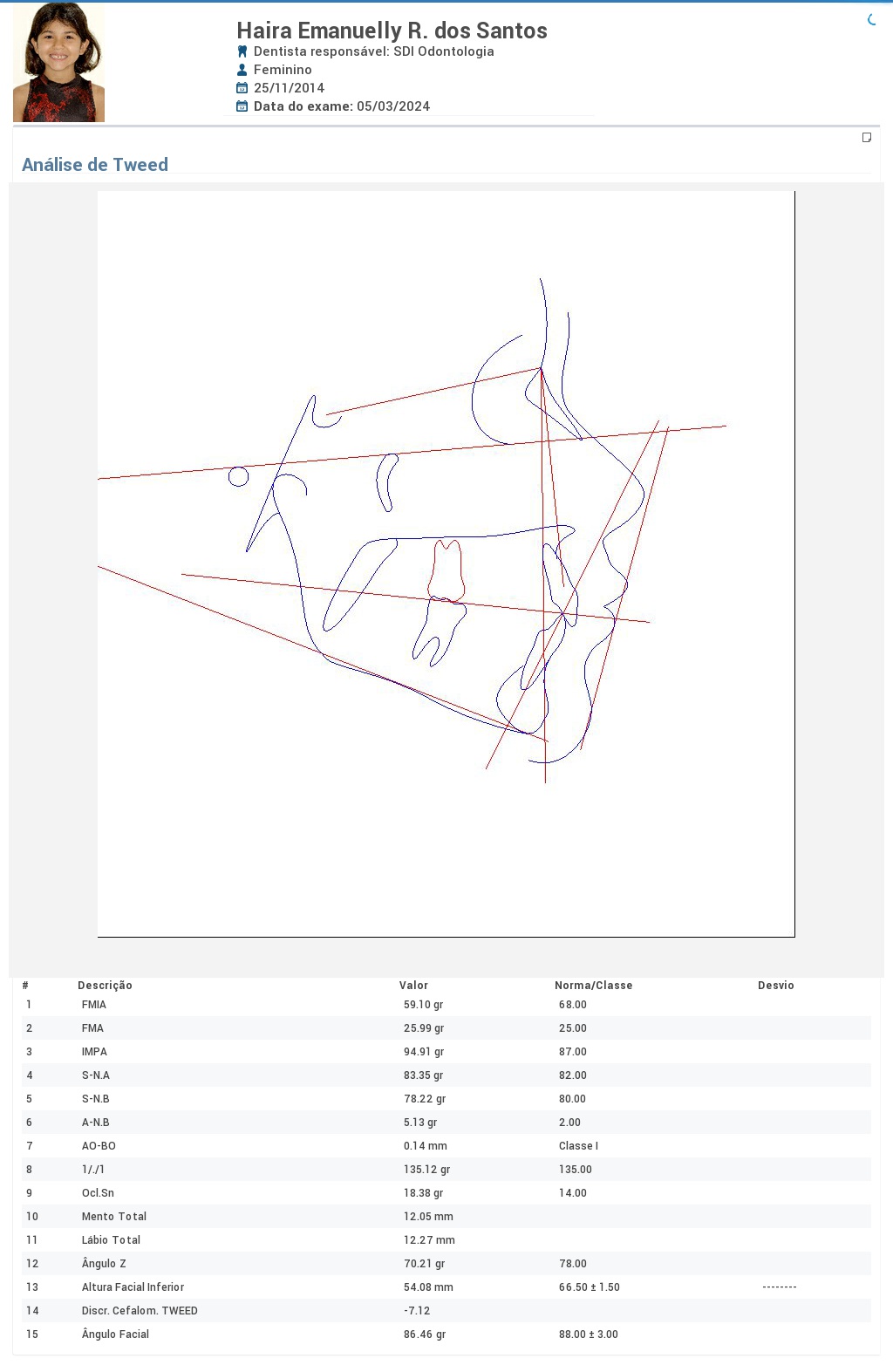 Haira Emanuelly R. dos Santos
Dentista responsável: SDI Odontologia
Feminino
25/11/2014
Data do exame: 05/03/2024

Análise de Tweed

| # | Descrição | Valor | Norma/Classe | Desvio |
|---|---|---|---|---|
| 1 | FMIA | 59.10 gr | 68.00 | |
| 2 | FMA | 25.99 gr | 25.00 | |
| 3 | IMPA | 94.91 gr | 87.00 | |
| 4 | S-N.A | 83.35 gr | 82.00 | |
| 5 | S-N.B | 78.22 gr | 80.00 | |
| 6 | A-N.B | 5.13 gr | 2.00 | |
| 7 | AO-BO | 0.14 mm | Classe I | |
| 8 | 1/./1 | 135.12 gr | 135.00 | |
| 9 | Ocl.Sn | 18.38 gr | 14.00 | |
| 10 | Mento Total | 12.05 mm | | |
| 11 | Lábio Total | 12.27 mm | | |
| 12 | Ângulo Z | 70.21 gr | 78.00 | |
| 13 | Altura Facial Inferior | 54.08 mm | 66.50 ± 1.50 | -------- |
| 14 | Discr. Cefalom. TWEED | -7.12 | | |
| 15 | Ângulo Facial | 86.46 gr | 88.00 ± 3.00 | |