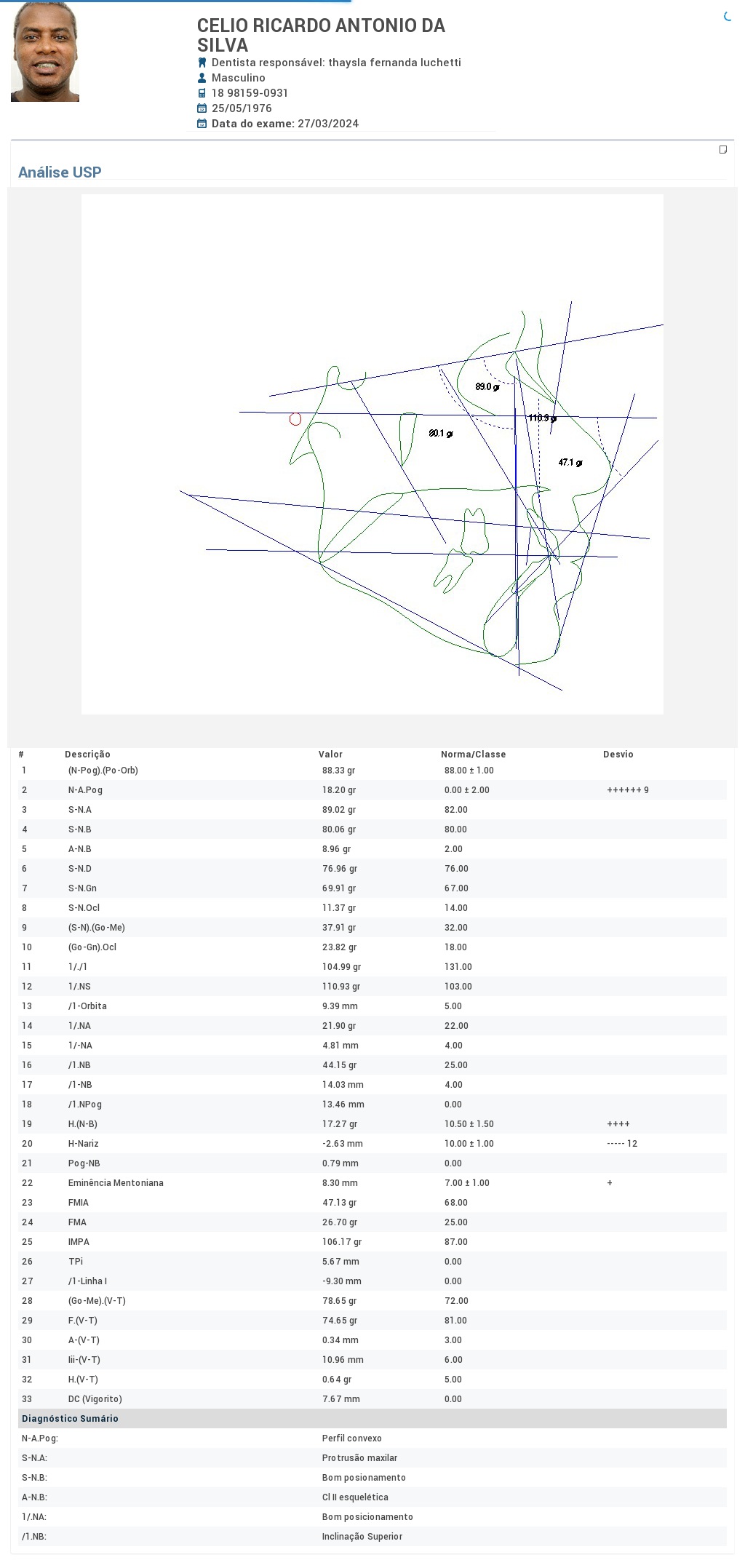 CELIO RICARDO ANTONIO DA SILVA
Dentista responsável: thaysla fernanda luchetti
Masculino
18 98159-0931
25/05/1976
Data do exame: 27/03/2024

Análise USP

89.0 gr
110.9 gr
80.1 gr
47.1 gr

| # | Descrição | Valor | Norma/Classe | Desvio |
|---|---|---|---|---|
| 1 | (N-Pog).(Po-Orb) | 88.33 gr | 88.00 ± 1.00 | |
| 2 | N-A.Pog | 18.20 gr | 0.00 ± 2.00 | ++++++ 9 |
| 3 | S-N.A | 89.02 gr | 82.00 | |
| 4 | S-N.B | 80.06 gr | 80.00 | |
| 5 | A-N.B | 8.96 gr | 2.00 | |
| 6 | S-N.D | 76.96 gr | 76.00 | |
| 7 | S-N.Gn | 69.91 gr | 67.00 | |
| 8 | S-N.Ocl | 11.37 gr | 14.00 | |
| 9 | (S-N).(Go-Me) | 37.91 gr | 32.00 | |
| 10 | (Go-Gn).Ocl | 23.82 gr | 18.00 | |
| 11 | 1/./1 | 104.99 gr | 131.00 | |
| 12 | 1/.NS | 110.93 gr | 103.00 | |
| 13 | /1-Orbita | 9.39 mm | 5.00 | |
| 14 | 1/.NA | 21.90 gr | 22.00 | |
| 15 | 1/-NA | 4.81 mm | 4.00 | |
| 16 | /1.NB | 44.15 gr | 25.00 | |
| 17 | /1-NB | 14.03 mm | 4.00 | |
| 18 | /1.NPog | 13.46 mm | 0.00 | |
| 19 | H.(N-B) | 17.27 gr | 10.50 ± 1.50 | ++++ |
| 20 | H-Nariz | -2.63 mm | 10.00 ± 1.00 | ----- 12 |
| 21 | Pog-NB | 0.79 mm | 0.00 | |
| 22 | Eminência Mentoniana | 8.30 mm | 7.00 ± 1.00 | + |
| 23 | FMIA | 47.13 gr | 68.00 | |
| 24 | FMA | 26.70 gr | 25.00 | |
| 25 | IMPA | 106.17 gr | 87.00 | |
| 26 | TPi | 5.67 mm | 0.00 | |
| 27 | /1-Linha I | -9.30 mm | 0.00 | |
| 28 | (Go-Me).(V-T) | 78.65 gr | 72.00 | |
| 29 | F.(V-T) | 74.65 gr | 81.00 | |
| 30 | A-(V-T) | 0.34 mm | 3.00 | |
| 31 | Iii-(V-T) | 10.96 mm | 6.00 | |
| 32 | H.(V-T) | 0.64 gr | 5.00 | |
| 33 | DC (Vigorito) | 7.67 mm | 0.00 | |

Diagnóstico Sumário

| | |
|---|---|
| N-A.Pog: | Perfil convexo |
| S-N.A: | Protrusão maxilar |
| S-N.B: | Bom posionamento |
| A-N.B: | Cl II esquelética |
| 1/.NA: | Bom posicionamento |
| /1.NB: | Inclinação Superior |