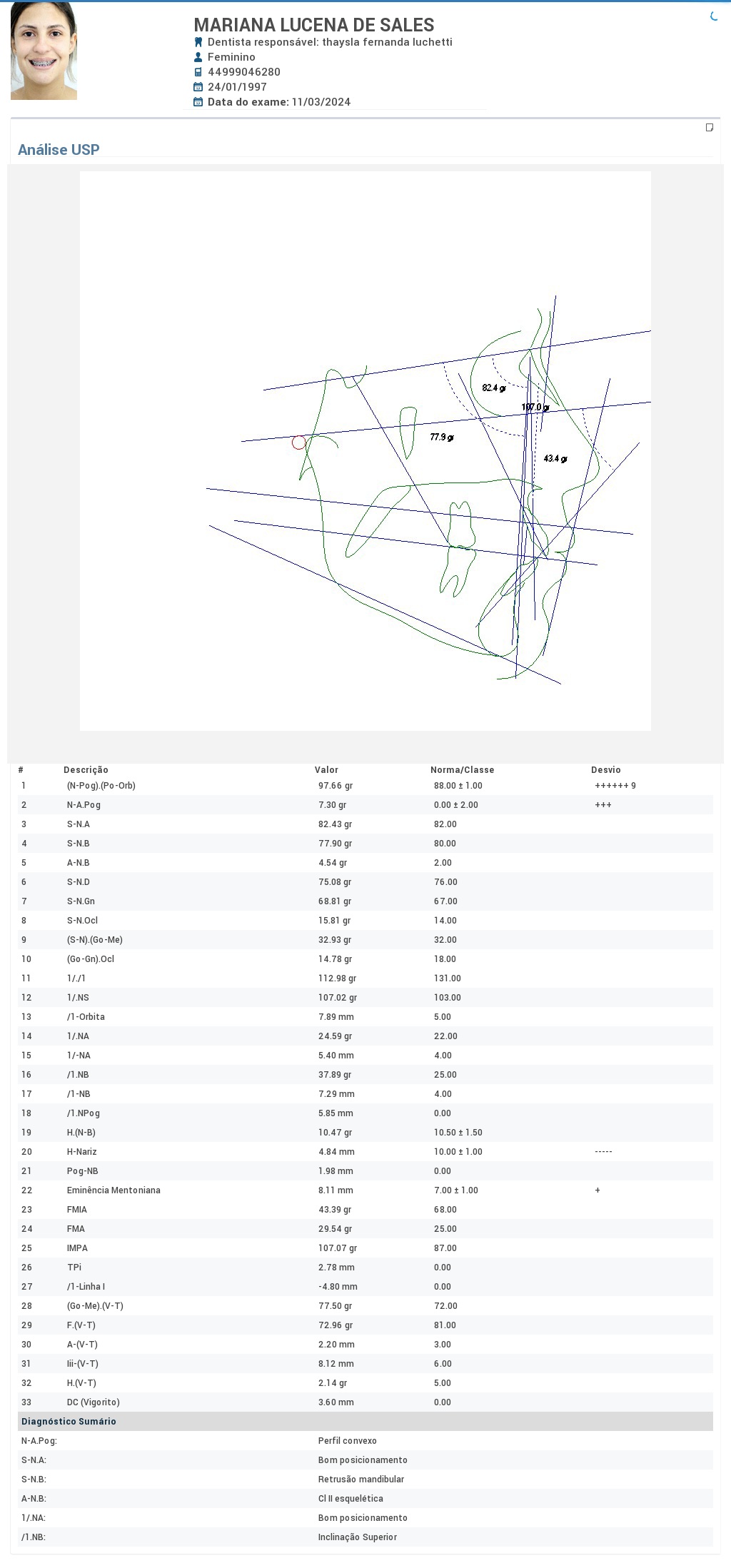 MARIANA LUCENA DE SALES
Dentista responsável: thaysla fernanda luchetti
Feminino
44999046280
24/01/1997
Data do exame: 11/03/2024

Análise USP

82.4 gr
107.0 gr
77.9 gr
43.4 gr

| # | Descrição | Valor | Norma/Classe | Desvio |
|---|---|---|---|---|
| 1 | (N-Pog).(Po-Orb) | 97.66 gr | 88.00 ± 1.00 | ++++++ 9 |
| 2 | N-A.Pog | 7.30 gr | 0.00 ± 2.00 | +++ |
| 3 | S-N.A | 82.43 gr | 82.00 | |
| 4 | S-N.B | 77.90 gr | 80.00 | |
| 5 | A-N.B | 4.54 gr | 2.00 | |
| 6 | S-N.D | 75.08 gr | 76.00 | |
| 7 | S-N.Gn | 68.81 gr | 67.00 | |
| 8 | S-N.Ocl | 15.81 gr | 14.00 | |
| 9 | (S-N).(Go-Me) | 32.93 gr | 32.00 | |
| 10 | (Go-Gn).Ocl | 14.78 gr | 18.00 | |
| 11 | 1/./1 | 112.98 gr | 131.00 | |
| 12 | 1/.NS | 107.02 gr | 103.00 | |
| 13 | /1-Orbita | 7.89 mm | 5.00 | |
| 14 | 1/.NA | 24.59 gr | 22.00 | |
| 15 | 1/-NA | 5.40 mm | 4.00 | |
| 16 | /1.NB | 37.89 gr | 25.00 | |
| 17 | /1-NB | 7.29 mm | 4.00 | |
| 18 | /1.NPog | 5.85 mm | 0.00 | |
| 19 | H.(N-B) | 10.47 gr | 10.50 ± 1.50 | |
| 20 | H-Nariz | 4.84 mm | 10.00 ± 1.00 | ----- |
| 21 | Pog-NB | 1.98 mm | 0.00 | |
| 22 | Eminência Mentoniana | 8.11 mm | 7.00 ± 1.00 | + |
| 23 | FMIA | 43.39 gr | 68.00 | |
| 24 | FMA | 29.54 gr | 25.00 | |
| 25 | IMPA | 107.07 gr | 87.00 | |
| 26 | TPi | 2.78 mm | 0.00 | |
| 27 | /1-Linha I | -4.80 mm | 0.00 | |
| 28 | (Go-Me).(V-T) | 77.50 gr | 72.00 | |
| 29 | F.(V-T) | 72.96 gr | 81.00 | |
| 30 | A-(V-T) | 2.20 mm | 3.00 | |
| 31 | Iii-(V-T) | 8.12 mm | 6.00 | |
| 32 | H.(V-T) | 2.14 gr | 5.00 | |
| 33 | DC (Vigorito) | 3.60 mm | 0.00 | |

Diagnóstico Sumário

| | |
|---|---|
| N-A.Pog: | Perfil convexo |
| S-N.A: | Bom posicionamento |
| S-N.B: | Retrusão mandibular |
| A-N.B: | Cl II esquelética |
| 1/.NA: | Bom posicionamento |
| /1.NB: | Inclinação Superior |