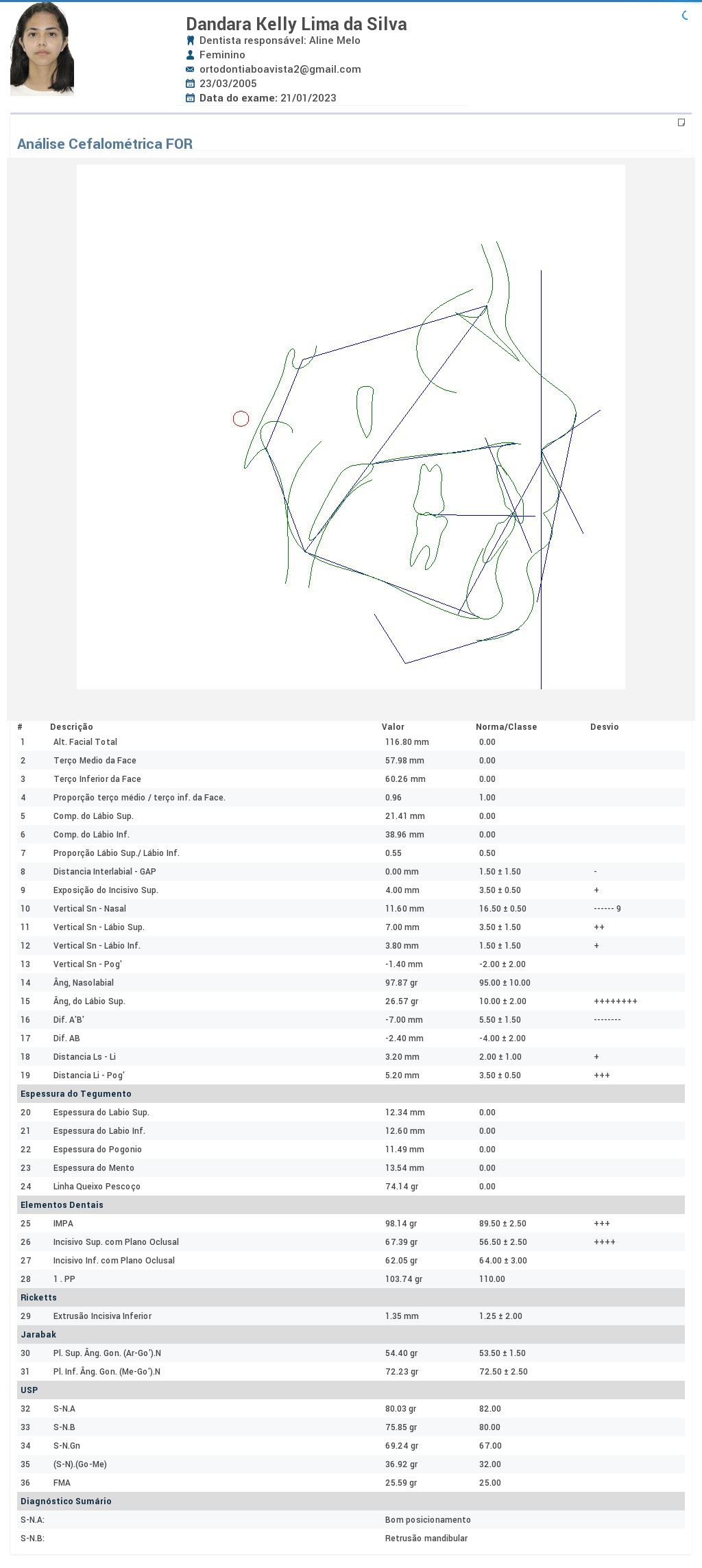 Dandara Kelly Lima da Silva
Dentista responsável: Aline Melo
Feminino
ortodontiaboavista2@gmail.com
23/03/2005
Data do exame: 21/01/2023

Análise Cefalométrica FOR

| # | Descrição | Valor | Norma/Classe | Desvio |
|---|---|---|---|---|
| 1 | Alt. Facial Total | 116.80 mm | 0.00 | |
| 2 | Terço Medio da Face | 57.98 mm | 0.00 | |
| 3 | Terço Inferior da Face | 60.26 mm | 0.00 | |
| 4 | Proporção terço médio / terço inf. da Face. | 0.96 | 1.00 | |
| 5 | Comp. do Lábio Sup. | 21.41 mm | 0.00 | |
| 6 | Comp. do Lábio Inf. | 38.96 mm | 0.00 | |
| 7 | Proporção Lábio Sup./ Lábio Inf. | 0.55 | 0.50 | |
| 8 | Distancia Interlabial - GAP | 0.00 mm | 1.50 ± 1.50 | - |
| 9 | Exposição do Incisivo Sup. | 4.00 mm | 3.50 ± 0.50 | + |
| 10 | Vertical Sn - Nasal | 11.60 mm | 16.50 ± 0.50 | ------ 9 |
| 11 | Vertical Sn - Lábio Sup. | 7.00 mm | 3.50 ± 1.50 | ++ |
| 12 | Vertical Sn - Lábio Inf. | 3.80 mm | 1.50 ± 1.50 | + |
| 13 | Vertical Sn - Pog' | -1.40 mm | -2.00 ± 2.00 | |
| 14 | Âng, Nasolabial | 97.87 gr | 95.00 ± 10.00 | |
| 15 | Âng, do Lábio Sup. | 26.57 gr | 10.00 ± 2.00 | ++++++++ |
| 16 | Dif. A'B' | -7.00 mm | 5.50 ± 1.50 | -------- |
| 17 | Dif. AB | -2.40 mm | -4.00 ± 2.00 | |
| 18 | Distancia Ls - Li | 3.20 mm | 2.00 ± 1.00 | + |
| 19 | Distancia Li - Pog' | 5.20 mm | 3.50 ± 0.50 | +++ |
| Espessura do Tegumento | | | | |
| 20 | Espessura do Labio Sup. | 12.34 mm | 0.00 | |
| 21 | Espessura do Labio Inf. | 12.60 mm | 0.00 | |
| 22 | Espessura do Pogonio | 11.49 mm | 0.00 | |
| 23 | Espessura do Mento | 13.54 mm | 0.00 | |
| 24 | Linha Queixo Pescoço | 74.14 gr | 0.00 | |
| Elementos Dentais | | | | |
| 25 | IMPA | 98.14 gr | 89.50 ± 2.50 | +++ |
| 26 | Incisivo Sup. com Plano Oclusal | 67.39 gr | 56.50 ± 2.50 | ++++ |
| 27 | Incisivo Inf. com Plano Oclusal | 62.05 gr | 64.00 ± 3.00 | |
| 28 | 1 . PP | 103.74 gr | 110.00 | |
| Ricketts | | | | |
| 29 | Extrusão Incisiva Inferior | 1.35 mm | 1.25 ± 2.00 | |
| Jarabak | | | | |
| 30 | Pl. Sup. Âng. Gon. (Ar-Go').N | 54.40 gr | 53.50 ± 1.50 | |
| 31 | Pl. Inf. Âng. Gon. (Me-Go').N | 72.23 gr | 72.50 ± 2.50 | |
| USP | | | | |
| 32 | S-N.A | 80.03 gr | 82.00 | |
| 33 | S-N.B | 75.85 gr | 80.00 | |
| 34 | S-N.Gn | 69.24 gr | 67.00 | |
| 35 | (S-N).(Go-Me) | 36.92 gr | 32.00 | |
| 36 | FMA | 25.59 gr | 25.00 | |
| Diagnóstico Sumário | | | | |
| S-N.A: | | Bom posicionamento | | |
| S-N.B: | | Retrusão mandibular | | |