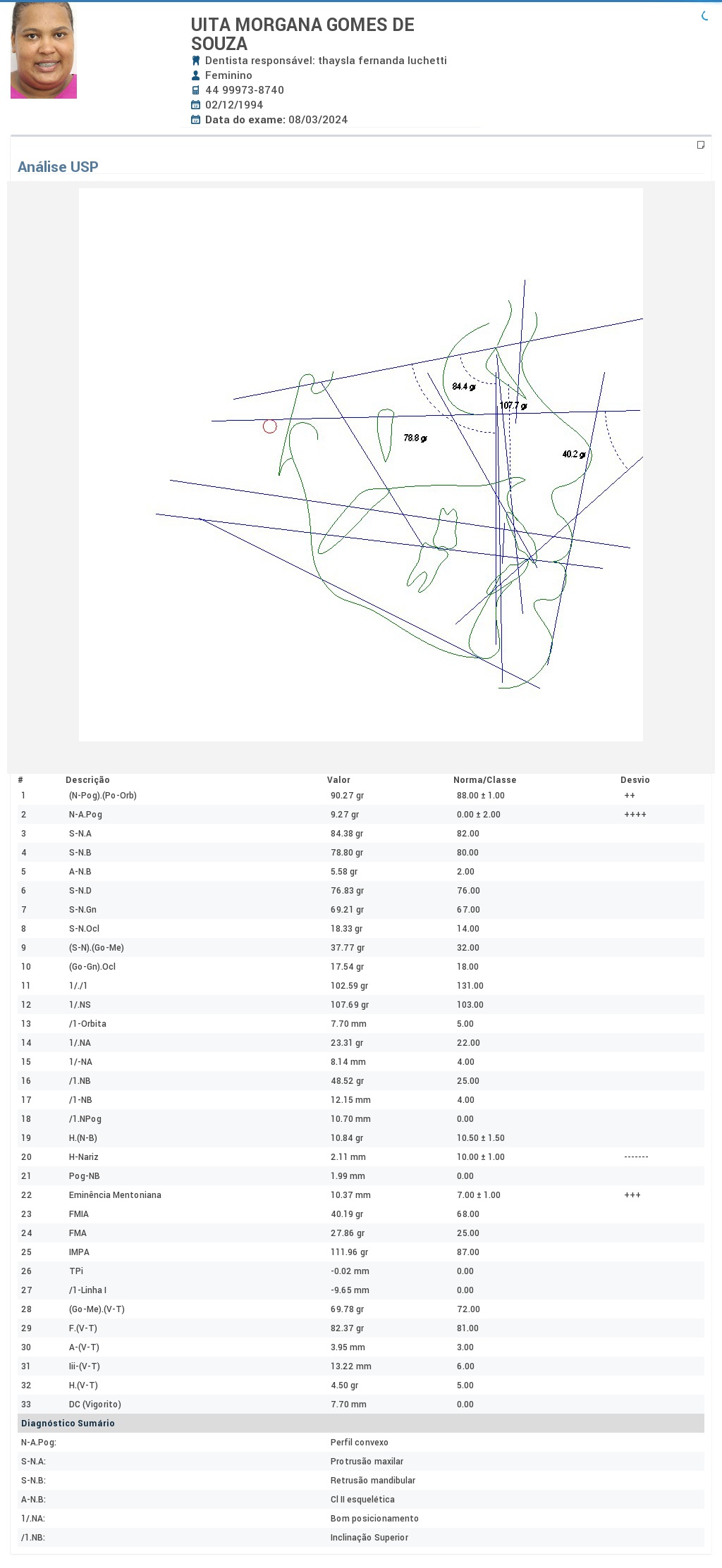 UITA MORGANA GOMES DE SOUZA

Dentista responsável: thaysla fernanda luchetti
Feminino
44 99973-8740
02/12/1994
Data do exame: 08/03/2024

Análise USP

84.4 gr
107.7 gr
78.8 gr
40.2 gr

| # | Descrição | Valor | Norma/Classe | Desvio |
|---|---|---|---|---|
| 1 | (N-Pog).(Po-Orb) | 90.27 gr | 88.00 ± 1.00 | ++ |
| 2 | N-A.Pog | 9.27 gr | 0.00 ± 2.00 | ++++ |
| 3 | S-N.A | 84.38 gr | 82.00 | |
| 4 | S-N.B | 78.80 gr | 80.00 | |
| 5 | A-N.B | 5.58 gr | 2.00 | |
| 6 | S-N.D | 76.83 gr | 76.00 | |
| 7 | S-N.Gn | 69.21 gr | 67.00 | |
| 8 | S-N.Ocl | 18.33 gr | 14.00 | |
| 9 | (S-N).(Go-Me) | 37.77 gr | 32.00 | |
| 10 | (Go-Gn).Ocl | 17.54 gr | 18.00 | |
| 11 | 1/./1 | 102.59 gr | 131.00 | |
| 12 | 1/.NS | 107.69 gr | 103.00 | |
| 13 | /1-Orbita | 7.70 mm | 5.00 | |
| 14 | 1/.NA | 23.31 gr | 22.00 | |
| 15 | 1/-NA | 8.14 mm | 4.00 | |
| 16 | /1.NB | 48.52 gr | 25.00 | |
| 17 | /1-NB | 12.15 mm | 4.00 | |
| 18 | /1.NPog | 10.70 mm | 0.00 | |
| 19 | H.(N-B) | 10.84 gr | 10.50 ± 1.50 | |
| 20 | H-Nariz | 2.11 mm | 10.00 ± 1.00 | ------- |
| 21 | Pog-NB | 1.99 mm | 0.00 | |
| 22 | Eminência Mentoniana | 10.37 mm | 7.00 ± 1.00 | +++ |
| 23 | FMIA | 40.19 gr | 68.00 | |
| 24 | FMA | 27.86 gr | 25.00 | |
| 25 | IMPA | 111.96 gr | 87.00 | |
| 26 | TPi | -0.02 mm | 0.00 | |
| 27 | /1-Linha I | -9.65 mm | 0.00 | |
| 28 | (Go-Me).(V-T) | 69.78 gr | 72.00 | |
| 29 | F.(V-T) | 82.37 gr | 81.00 | |
| 30 | A-(V-T) | 3.95 mm | 3.00 | |
| 31 | Iii-(V-T) | 13.22 mm | 6.00 | |
| 32 | H.(V-T) | 4.50 gr | 5.00 | |
| 33 | DC (Vigorito) | 7.70 mm | 0.00 | |

Diagnóstico Sumário

| | |
|---|---|
| N-A.Pog: | Perfil convexo |
| S-N.A: | Protrusão maxilar |
| S-N.B: | Retrusão mandibular |
| A-N.B: | Cl II esquelética |
| 1/.NA: | Bom posicionamento |
| /1.NB: | Inclinação Superior |