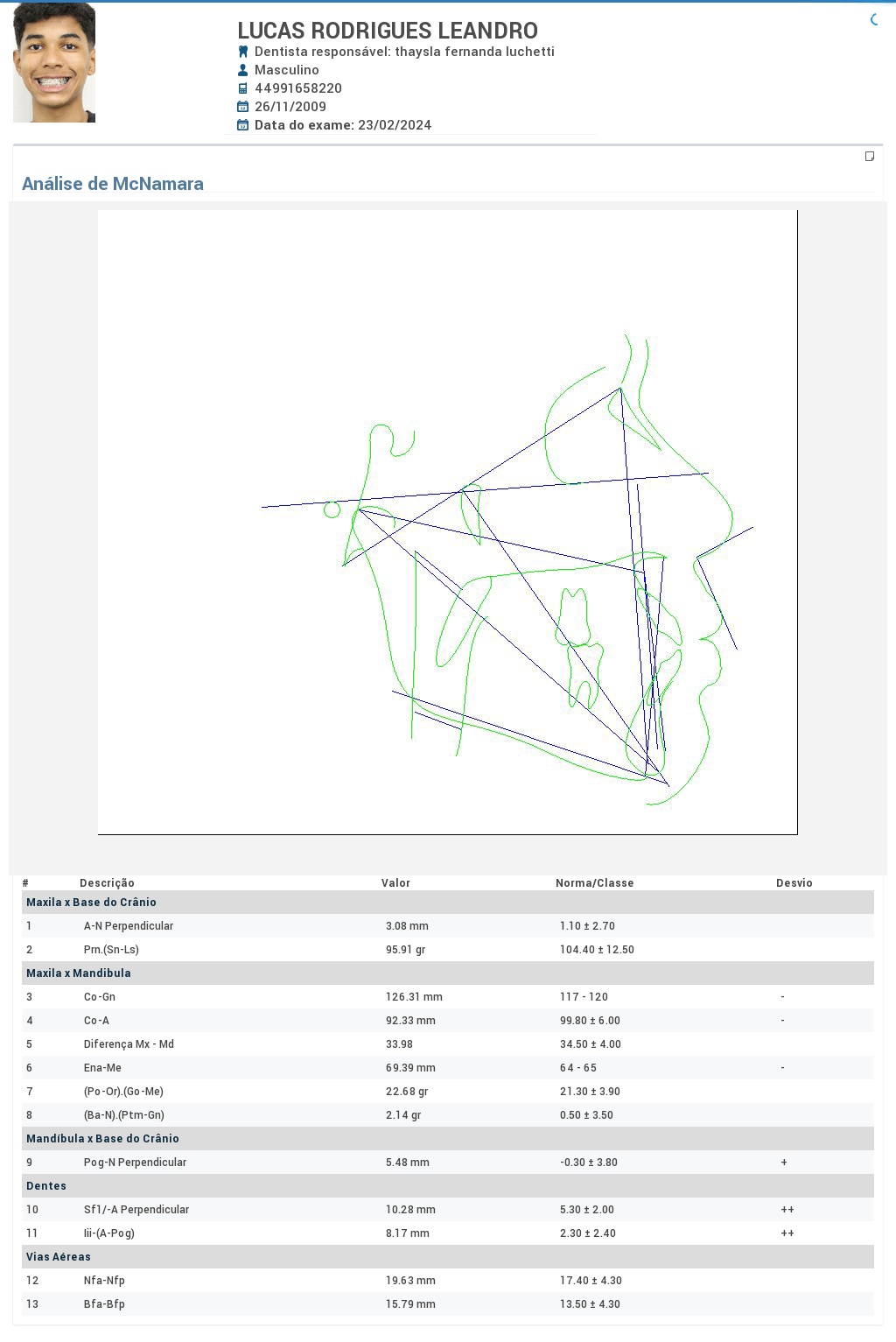 LUCAS RODRIGUES LEANDRO
Dentista responsável: thaysla fernanda luchetti
Masculino
44991658220
26/11/2009
Data do exame: 23/02/2024

Análise de McNamara

| # | Descrição | Valor | Norma/Classe | Desvio |
|---|---|---|---|---|
| Maxila x Base do Crânio | | | | |
| 1 | A-N Perpendicular | 3.08 mm | 1.10 ± 2.70 | |
| 2 | Prn.(Sn-Ls) | 95.91 gr | 104.40 ± 12.50 | |
| Maxila x Mandibula | | | | |
| 3 | Co-Gn | 126.31 mm | 117 - 120 | - |
| 4 | Co-A | 92.33 mm | 99.80 ± 6.00 | - |
| 5 | Diferença Mx - Md | 33.98 | 34.50 ± 4.00 | |
| 6 | Ena-Me | 69.39 mm | 64 - 65 | - |
| 7 | (Po-Or).(Go-Me) | 22.68 gr | 21.30 ± 3.90 | |
| 8 | (Ba-N).(Ptm-Gn) | 2.14 gr | 0.50 ± 3.50 | |
| Mandíbula x Base do Crânio | | | | |
| 9 | Pog-N Perpendicular | 5.48 mm | -0.30 ± 3.80 | + |
| Dentes | | | | |
| 10 | Sf1/-A Perpendicular | 10.28 mm | 5.30 ± 2.00 | ++ |
| 11 | Iii-(A-Pog) | 8.17 mm | 2.30 ± 2.40 | ++ |
| Vias Aéreas | | | | |
| 12 | Nfa-Nfp | 19.63 mm | 17.40 ± 4.30 | |
| 13 | Bfa-Bfp | 15.79 mm | 13.50 ± 4.30 | |