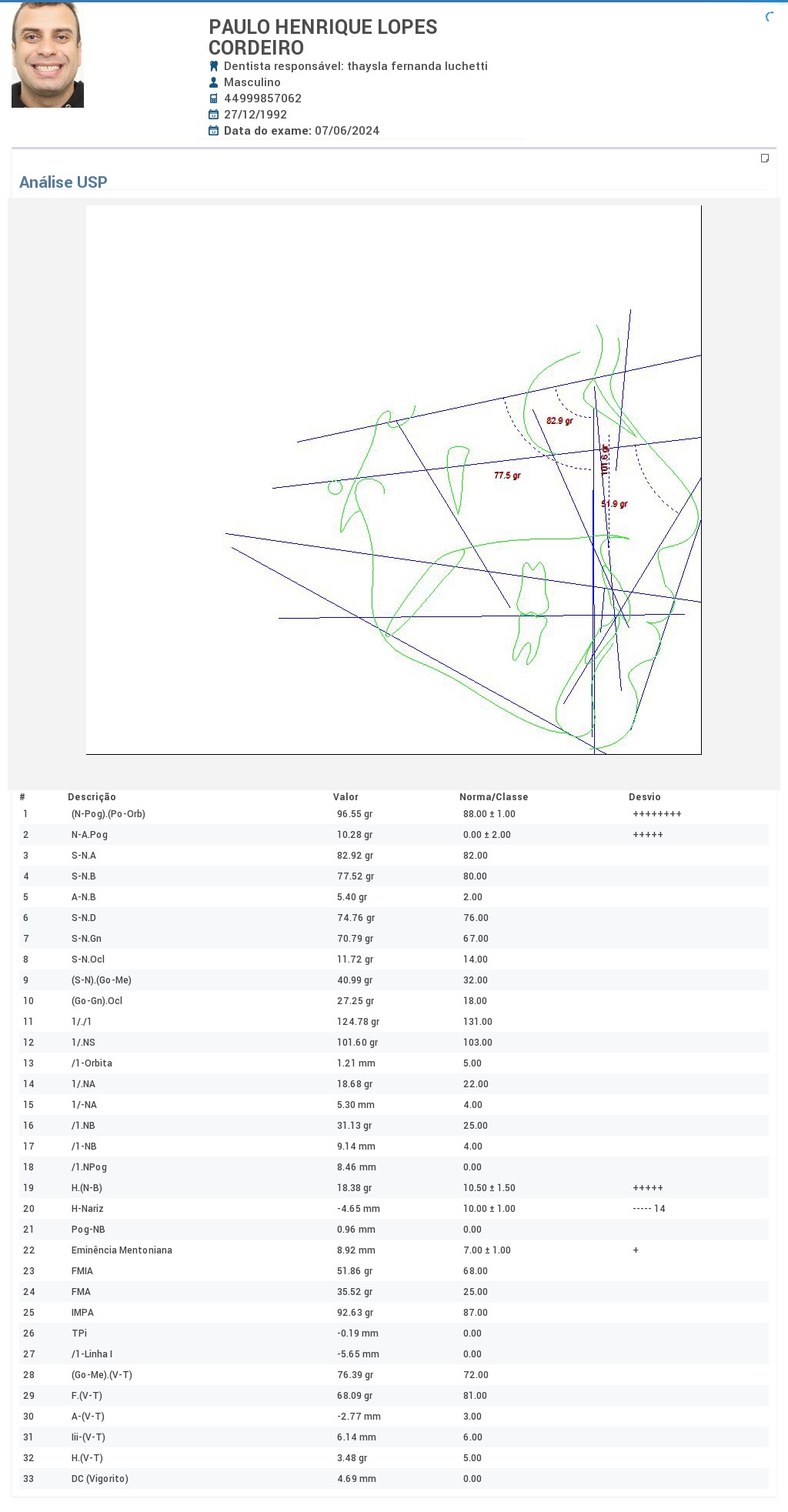 PAULO HENRIQUE LOPES CORDEIRO
Dentista responsável: thaysla fernanda luchetti
Masculino
44999857062
27/12/1992
Data do exame: 07/06/2024

Análise USP

82.9 gr
77.5 gr
101.6 gr
51.9 gr

| # | Descrição | Valor | Norma/Classe | Desvio |
|---|---|---|---|---|
| 1 | (N-Pog).(Po-Orb) | 96.55 gr | 88.00 ± 1.00 | ++++++++ |
| 2 | N-A.Pog | 10.28 gr | 0.00 ± 2.00 | +++++ |
| 3 | S-N.A | 82.92 gr | 82.00 | |
| 4 | S-N.B | 77.52 gr | 80.00 | |
| 5 | A-N.B | 5.40 gr | 2.00 | |
| 6 | S-N.D | 74.76 gr | 76.00 | |
| 7 | S-N.Gn | 70.79 gr | 67.00 | |
| 8 | S-N.Ocl | 11.72 gr | 14.00 | |
| 9 | (S-N).(Go-Me) | 40.99 gr | 32.00 | |
| 10 | (Go-Gn).Ocl | 27.25 gr | 18.00 | |
| 11 | 1/./1 | 124.78 gr | 131.00 | |
| 12 | 1/.NS | 101.60 gr | 103.00 | |
| 13 | /1-Orbita | 1.21 mm | 5.00 | |
| 14 | 1/.NA | 18.68 gr | 22.00 | |
| 15 | 1/-NA | 5.30 mm | 4.00 | |
| 16 | /1.NB | 31.13 gr | 25.00 | |
| 17 | /1-NB | 9.14 mm | 4.00 | |
| 18 | /1.NPog | 8.46 mm | 0.00 | |
| 19 | H.(N-B) | 18.38 gr | 10.50 ± 1.50 | +++++ |
| 20 | H-Nariz | -4.65 mm | 10.00 ± 1.00 | ----- 14 |
| 21 | Pog-NB | 0.96 mm | 0.00 | |
| 22 | Eminência Mentoniana | 8.92 mm | 7.00 ± 1.00 | + |
| 23 | FMIA | 51.86 gr | 68.00 | |
| 24 | FMA | 35.52 gr | 25.00 | |
| 25 | IMPA | 92.63 gr | 87.00 | |
| 26 | TPi | -0.19 mm | 0.00 | |
| 27 | /1-Linha I | -5.65 mm | 0.00 | |
| 28 | (Go-Me).(V-T) | 76.39 gr | 72.00 | |
| 29 | F.(V-T) | 68.09 gr | 81.00 | |
| 30 | A-(V-T) | -2.77 mm | 3.00 | |
| 31 | Iii-(V-T) | 6.14 mm | 6.00 | |
| 32 | H.(V-T) | 3.48 gr | 5.00 | |
| 33 | DC (Vigorito) | 4.69 mm | 0.00 | |