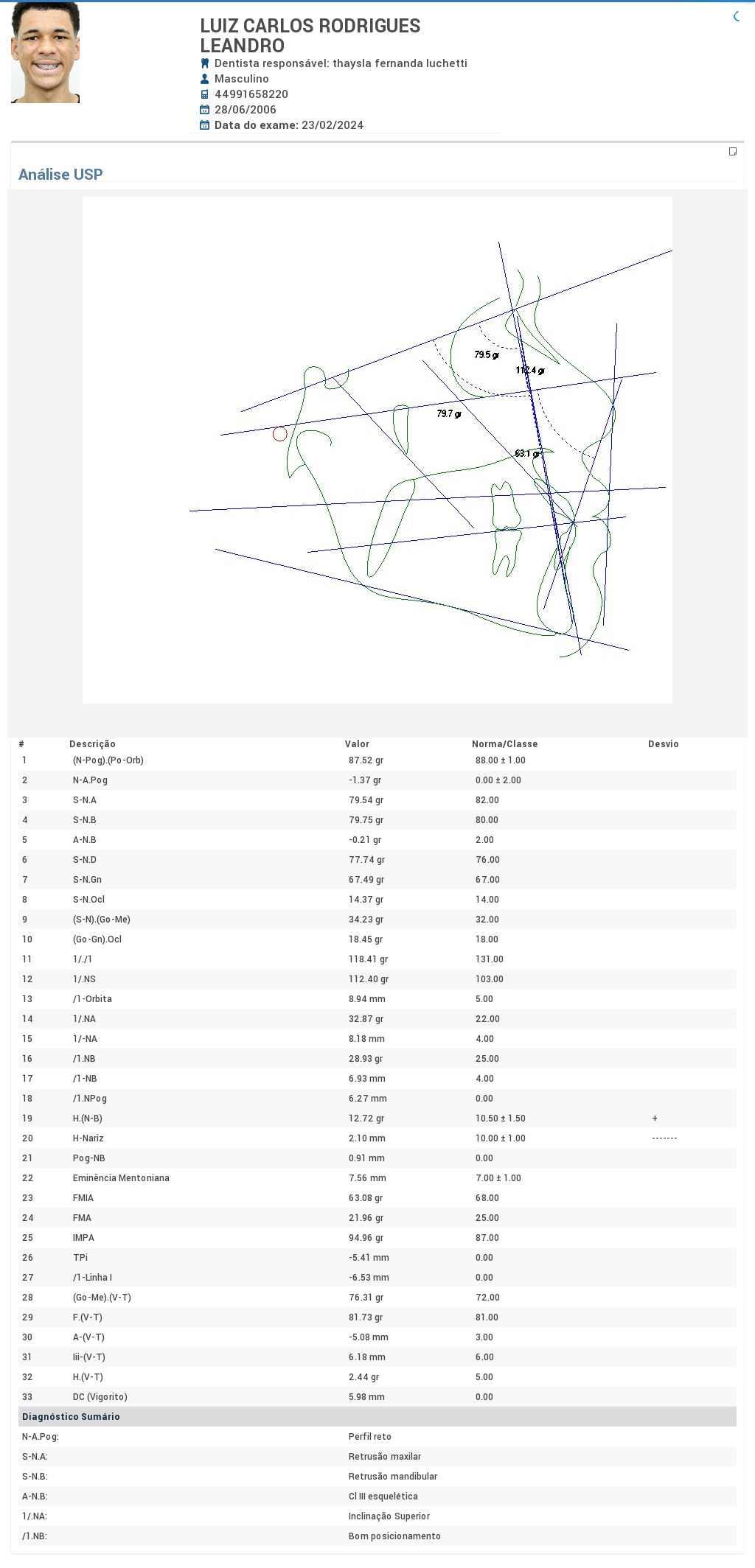 LUIZ CARLOS RODRIGUES LEANDRO
Dentista responsável: thaysla fernanda luchetti
Masculino
44991658220
28/06/2006
Data do exame: 23/02/2024

Análise USP

79.5 gr
112.4 gr
79.7 gr
63.1 gr

| # | Descrição | Valor | Norma/Classe | Desvio |
|---|---|---|---|---|
| 1 | (N-Pog).(Po-Orb) | 87.52 gr | 88.00 ± 1.00 | |
| 2 | N-A.Pog | -1.37 gr | 0.00 ± 2.00 | |
| 3 | S-N.A | 79.54 gr | 82.00 | |
| 4 | S-N.B | 79.75 gr | 80.00 | |
| 5 | A-N.B | -0.21 gr | 2.00 | |
| 6 | S-N.D | 77.74 gr | 76.00 | |
| 7 | S-N.Gn | 67.49 gr | 67.00 | |
| 8 | S-N.Ocl | 14.37 gr | 14.00 | |
| 9 | (S-N).(Go-Me) | 34.23 gr | 32.00 | |
| 10 | (Go-Gn).Ocl | 18.45 gr | 18.00 | |
| 11 | 1/./1 | 118.41 gr | 131.00 | |
| 12 | 1/.NS | 112.40 gr | 103.00 | |
| 13 | /1-Orbita | 8.94 mm | 5.00 | |
| 14 | 1/.NA | 32.87 gr | 22.00 | |
| 15 | 1/-NA | 8.18 mm | 4.00 | |
| 16 | /1.NB | 28.93 gr | 25.00 | |
| 17 | /1-NB | 6.93 mm | 4.00 | |
| 18 | /1.NPog | 6.27 mm | 0.00 | |
| 19 | H.(N-B) | 12.72 gr | 10.50 ± 1.50 | + |
| 20 | H-Nariz | 2.10 mm | 10.00 ± 1.00 | ------- |
| 21 | Pog-NB | 0.91 mm | 0.00 | |
| 22 | Eminência Mentoniana | 7.56 mm | 7.00 ± 1.00 | |
| 23 | FMIA | 63.08 gr | 68.00 | |
| 24 | FMA | 21.96 gr | 25.00 | |
| 25 | IMPA | 94.96 gr | 87.00 | |
| 26 | TPi | -5.41 mm | 0.00 | |
| 27 | /1-Linha I | -6.53 mm | 0.00 | |
| 28 | (Go-Me).(V-T) | 76.31 gr | 72.00 | |
| 29 | F.(V-T) | 81.73 gr | 81.00 | |
| 30 | A-(V-T) | -5.08 mm | 3.00 | |
| 31 | Iii-(V-T) | 6.18 mm | 6.00 | |
| 32 | H.(V-T) | 2.44 gr | 5.00 | |
| 33 | DC (Vigorito) | 5.98 mm | 0.00 | |

Diagnóstico Sumário

| | |
|---|---|
| N-A.Pog: | Perfil reto |
| S-N.A: | Retrusão maxilar |
| S-N.B: | Retrusão mandibular |
| A-N.B: | Cl III esquelética |
| 1/.NA: | Inclinação Superior |
| /1.NB: | Bom posicionamento |