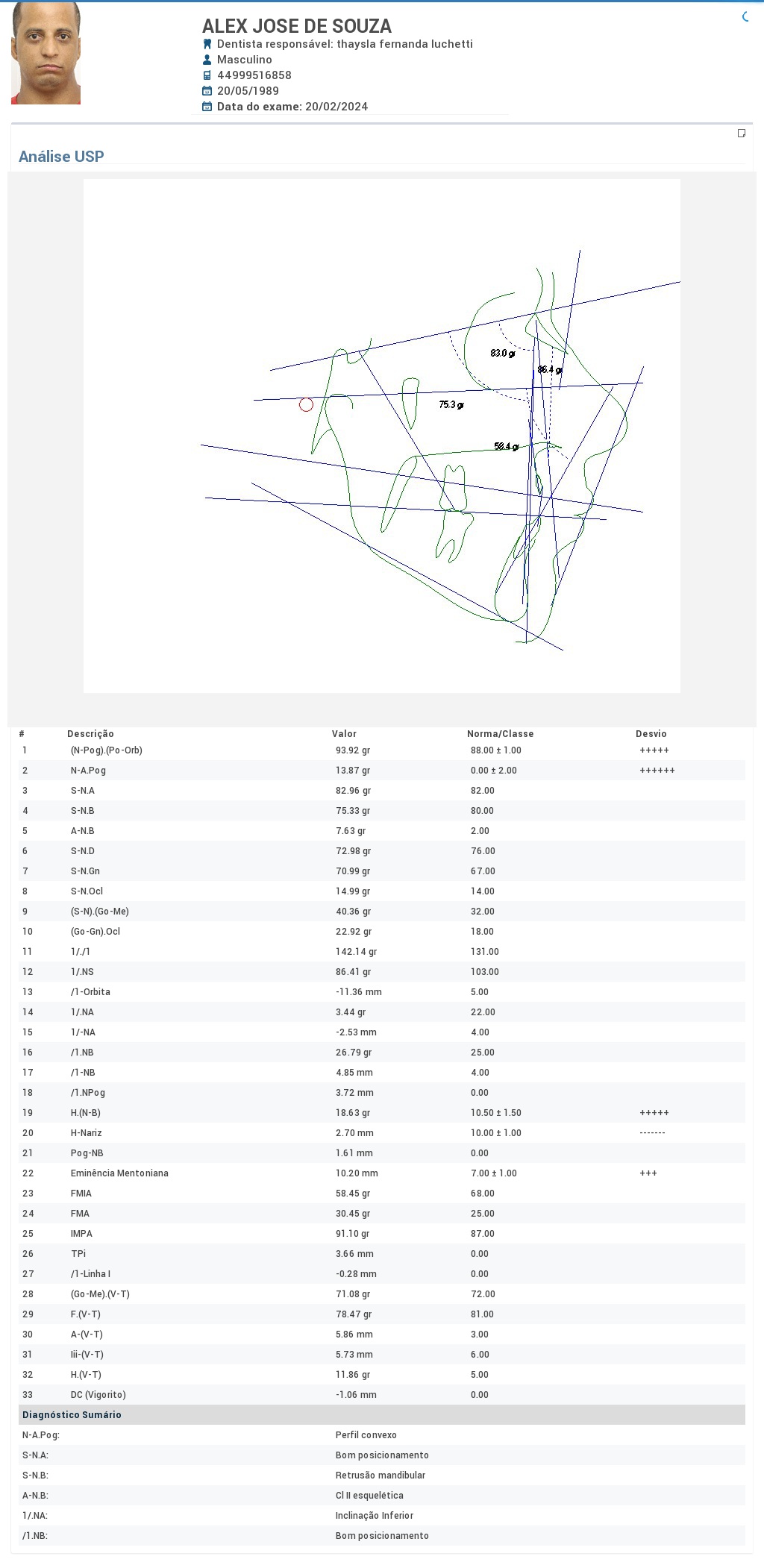 ALEX JOSE DE SOUZA
Dentista responsável: thaysla fernanda luchetti
Masculino
44999516858
20/05/1989
Data do exame: 20/02/2024

Análise USP

83.0 gr
86.4 gr
75.3 gr
58.4 gr

| # | Descrição | Valor | Norma/Classe | Desvio |
|---|---|---|---|---|
| 1 | (N-Pog).(Po-Orb) | 93.92 gr | 88.00 ± 1.00 | +++++ |
| 2 | N-A.Pog | 13.87 gr | 0.00 ± 2.00 | ++++++ |
| 3 | S-N.A | 82.96 gr | 82.00 | |
| 4 | S-N.B | 75.33 gr | 80.00 | |
| 5 | A-N.B | 7.63 gr | 2.00 | |
| 6 | S-N.D | 72.98 gr | 76.00 | |
| 7 | S-N.Gn | 70.99 gr | 67.00 | |
| 8 | S-N.Ocl | 14.99 gr | 14.00 | |
| 9 | (S-N).(Go-Me) | 40.36 gr | 32.00 | |
| 10 | (Go-Gn).Ocl | 22.92 gr | 18.00 | |
| 11 | 1/./1 | 142.14 gr | 131.00 | |
| 12 | 1/.NS | 86.41 gr | 103.00 | |
| 13 | /1-Orbita | -11.36 mm | 5.00 | |
| 14 | 1/.NA | 3.44 gr | 22.00 | |
| 15 | 1/-NA | -2.53 mm | 4.00 | |
| 16 | /1.NB | 26.79 gr | 25.00 | |
| 17 | /1-NB | 4.85 mm | 4.00 | |
| 18 | /1.NPog | 3.72 mm | 0.00 | |
| 19 | H.(N-B) | 18.63 gr | 10.50 ± 1.50 | +++++ |
| 20 | H-Nariz | 2.70 mm | 10.00 ± 1.00 | ------- |
| 21 | Pog-NB | 1.61 mm | 0.00 | |
| 22 | Eminência Mentoniana | 10.20 mm | 7.00 ± 1.00 | +++ |
| 23 | FMIA | 58.45 gr | 68.00 | |
| 24 | FMA | 30.45 gr | 25.00 | |
| 25 | IMPA | 91.10 gr | 87.00 | |
| 26 | TPi | 3.66 mm | 0.00 | |
| 27 | /1-Linha I | -0.28 mm | 0.00 | |
| 28 | (Go-Me).(V-T) | 71.08 gr | 72.00 | |
| 29 | F.(V-T) | 78.47 gr | 81.00 | |
| 30 | A-(V-T) | 5.86 mm | 3.00 | |
| 31 | Iii-(V-T) | 5.73 mm | 6.00 | |
| 32 | H.(V-T) | 11.86 gr | 5.00 | |
| 33 | DC (Vigorito) | -1.06 mm | 0.00 | |

Diagnóstico Sumário

| | |
|---|---|
| N-A.Pog: | Perfil convexo |
| S-N.A: | Bom posicionamento |
| S-N.B: | Retrusão mandibular |
| A-N.B: | Cl II esquelética |
| 1/.NA: | Inclinação Inferior |
| /1.NB: | Bom posicionamento |