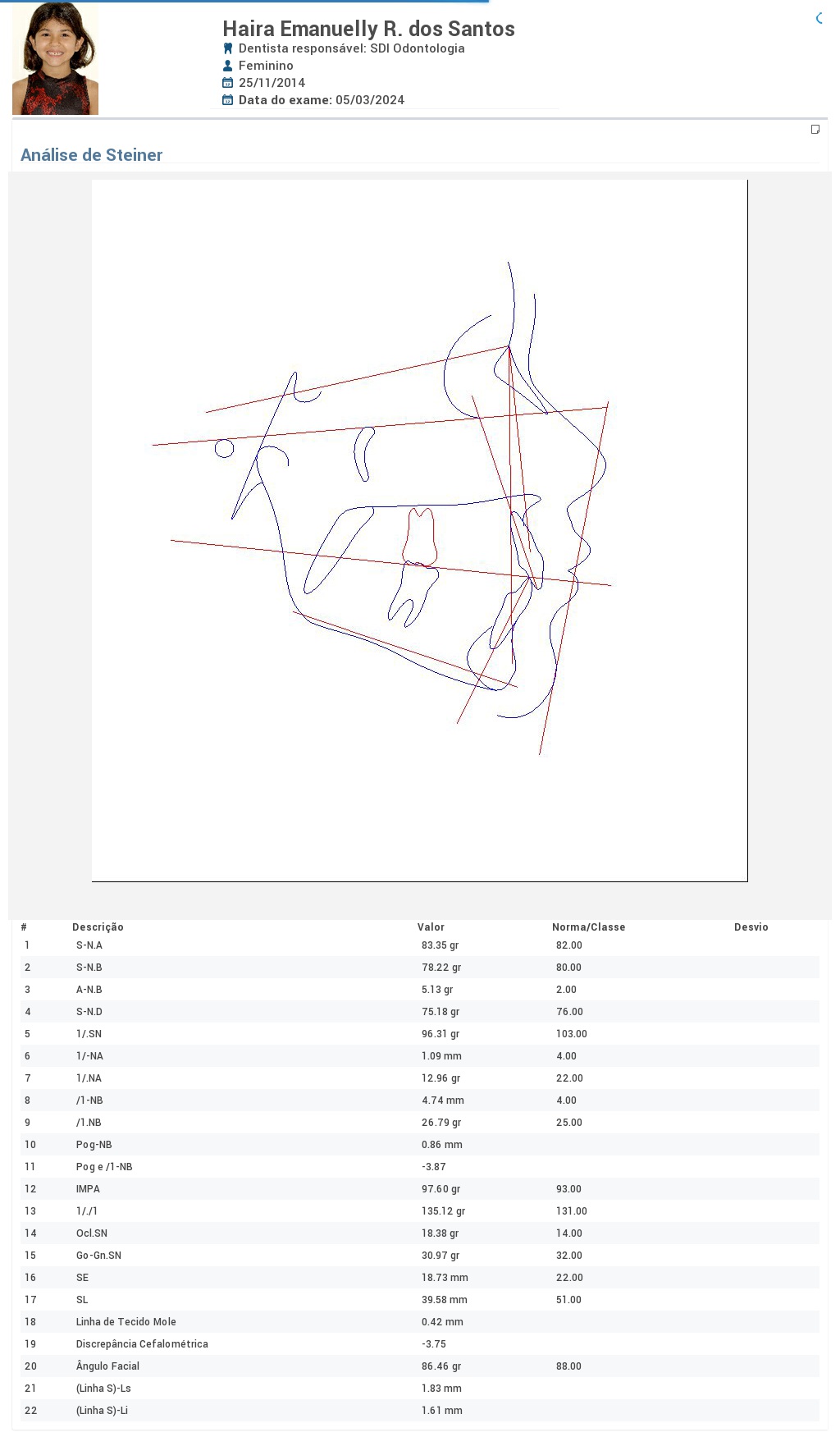 Haira Emanuelly R. dos Santos
Dentista responsável: SDI Odontologia
Feminino
25/11/2014
Data do exame: 05/03/2024

Análise de Steiner

| # | Descrição | Valor | Norma/Classe | Desvio |
|---|---|---|---|---|
| 1 | S-N.A | 83.35 gr | 82.00 | |
| 2 | S-N.B | 78.22 gr | 80.00 | |
| 3 | A-N.B | 5.13 gr | 2.00 | |
| 4 | S-N.D | 75.18 gr | 76.00 | |
| 5 | 1/.SN | 96.31 gr | 103.00 | |
| 6 | 1/-NA | 1.09 mm | 4.00 | |
| 7 | 1/.NA | 12.96 gr | 22.00 | |
| 8 | /1-NB | 4.74 mm | 4.00 | |
| 9 | /1.NB | 26.79 gr | 25.00 | |
| 10 | Pog-NB | 0.86 mm | | |
| 11 | Pog e /1-NB | -3.87 | | |
| 12 | IMPA | 97.60 gr | 93.00 | |
| 13 | 1/./1 | 135.12 gr | 131.00 | |
| 14 | Ocl.SN | 18.38 gr | 14.00 | |
| 15 | Go-Gn.SN | 30.97 gr | 32.00 | |
| 16 | SE | 18.73 mm | 22.00 | |
| 17 | SL | 39.58 mm | 51.00 | |
| 18 | Linha de Tecido Mole | 0.42 mm | | |
| 19 | Discrepância Cefalométrica | -3.75 | | |
| 20 | Ângulo Facial | 86.46 gr | 88.00 | |
| 21 | (Linha S)-Ls | 1.83 mm | | |
| 22 | (Linha S)-Li | 1.61 mm | | |