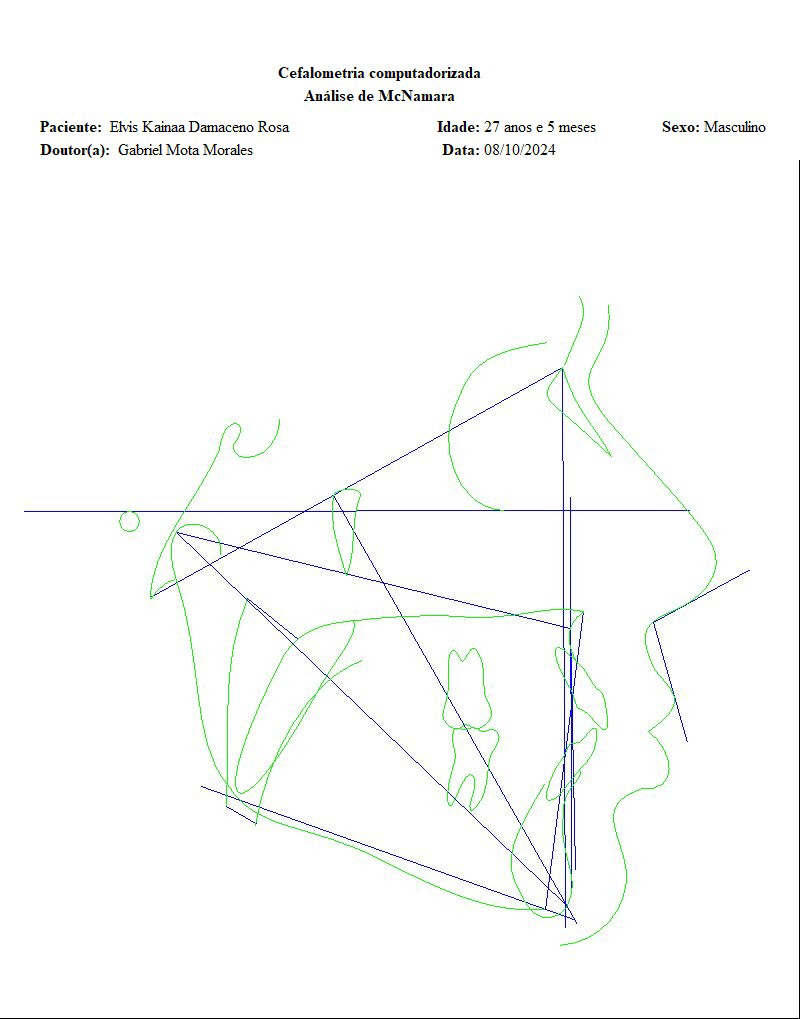 Cefalometria computadorizada
Análise de McNamara

Paciente: Elvis Kainaa Damaceno Rosa
Idade: 27 anos e 5 meses
Sexo: Masculino
Doutor(a): Gabriel Mota Morales
Data: 08/10/2024