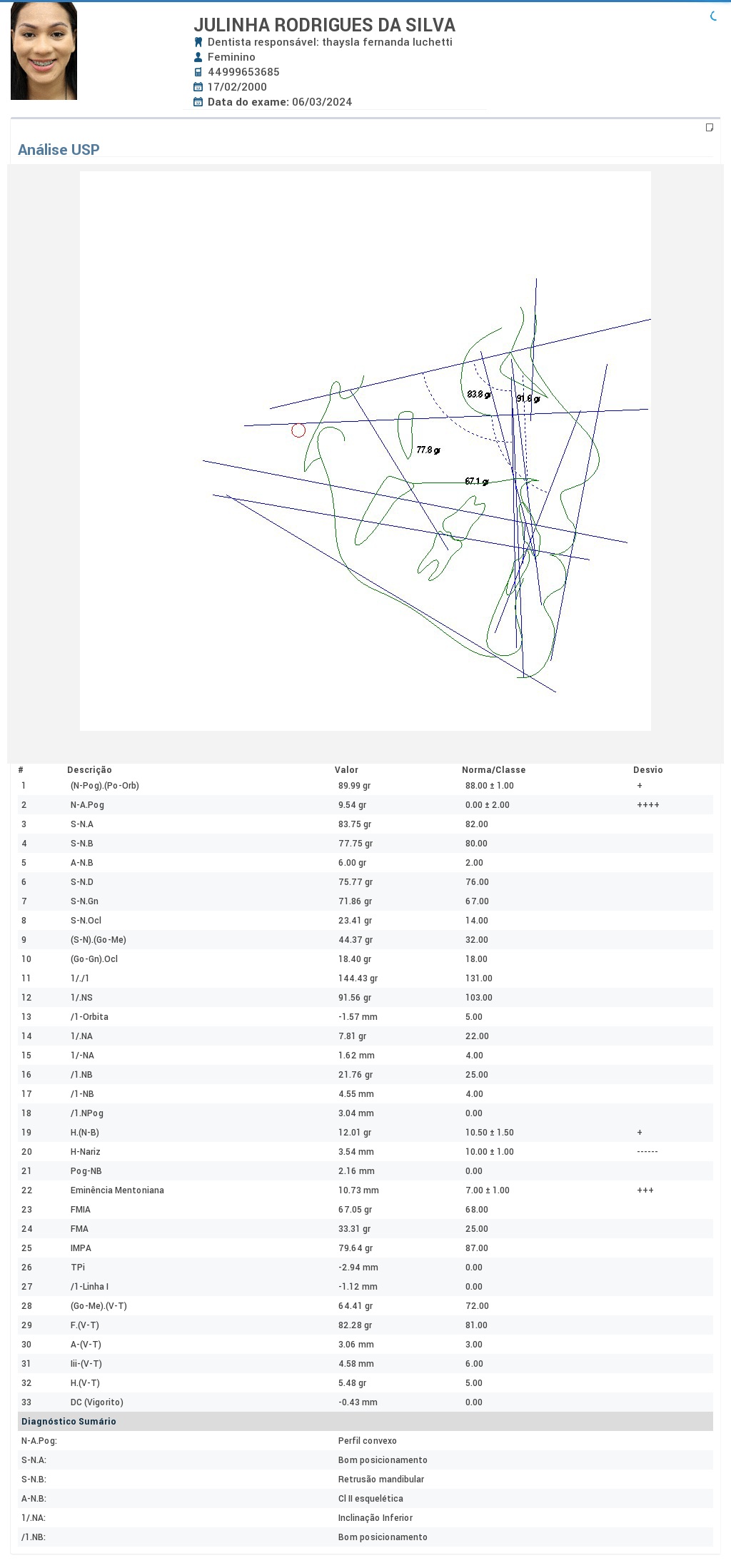 JULINHA RODRIGUES DA SILVA
Dentista responsável: thaysla fernanda luchetti
Feminino
44999653685
17/02/2000
Data do exame: 06/03/2024

Análise USP

83.8 gr
91.6 gr
77.8 gr
67.1 gr

| # | Descrição | Valor | Norma/Classe | Desvio |
|---|---|---|---|---|
| 1 | (N-Pog).(Po-Orb) | 89.99 gr | 88.00 ± 1.00 | + |
| 2 | N-A.Pog | 9.54 gr | 0.00 ± 2.00 | ++++ |
| 3 | S-N.A | 83.75 gr | 82.00 | |
| 4 | S-N.B | 77.75 gr | 80.00 | |
| 5 | A-N.B | 6.00 gr | 2.00 | |
| 6 | S-N.D | 75.77 gr | 76.00 | |
| 7 | S-N.Gn | 71.86 gr | 67.00 | |
| 8 | S-N.Ocl | 23.41 gr | 14.00 | |
| 9 | (S-N).(Go-Me) | 44.37 gr | 32.00 | |
| 10 | (Go-Gn).Ocl | 18.40 gr | 18.00 | |
| 11 | 1/./1 | 144.43 gr | 131.00 | |
| 12 | 1/.NS | 91.56 gr | 103.00 | |
| 13 | /1-Orbita | -1.57 mm | 5.00 | |
| 14 | 1/.NA | 7.81 gr | 22.00 | |
| 15 | 1/-NA | 1.62 mm | 4.00 | |
| 16 | /1.NB | 21.76 gr | 25.00 | |
| 17 | /1-NB | 4.55 mm | 4.00 | |
| 18 | /1.NPog | 3.04 mm | 0.00 | |
| 19 | H.(N-B) | 12.01 gr | 10.50 ± 1.50 | + |
| 20 | H-Nariz | 3.54 mm | 10.00 ± 1.00 | ------ |
| 21 | Pog-NB | 2.16 mm | 0.00 | |
| 22 | Eminência Mentoniana | 10.73 mm | 7.00 ± 1.00 | +++ |
| 23 | FMIA | 67.05 gr | 68.00 | |
| 24 | FMA | 33.31 gr | 25.00 | |
| 25 | IMPA | 79.64 gr | 87.00 | |
| 26 | TPi | -2.94 mm | 0.00 | |
| 27 | /1-Linha I | -1.12 mm | 0.00 | |
| 28 | (Go-Me).(V-T) | 64.41 gr | 72.00 | |
| 29 | F.(V-T) | 82.28 gr | 81.00 | |
| 30 | A-(V-T) | 3.06 mm | 3.00 | |
| 31 | Iii-(V-T) | 4.58 mm | 6.00 | |
| 32 | H.(V-T) | 5.48 gr | 5.00 | |
| 33 | DC (Vigorito) | -0.43 mm | 0.00 | |

Diagnóstico Sumário

| | |
|---|---|
| N-A.Pog: | Perfil convexo |
| S-N.A: | Bom posicionamento |
| S-N.B: | Retrusão mandibular |
| A-N.B: | Cl II esquelética |
| 1/.NA: | Inclinação Inferior |
| /1.NB: | Bom posicionamento |