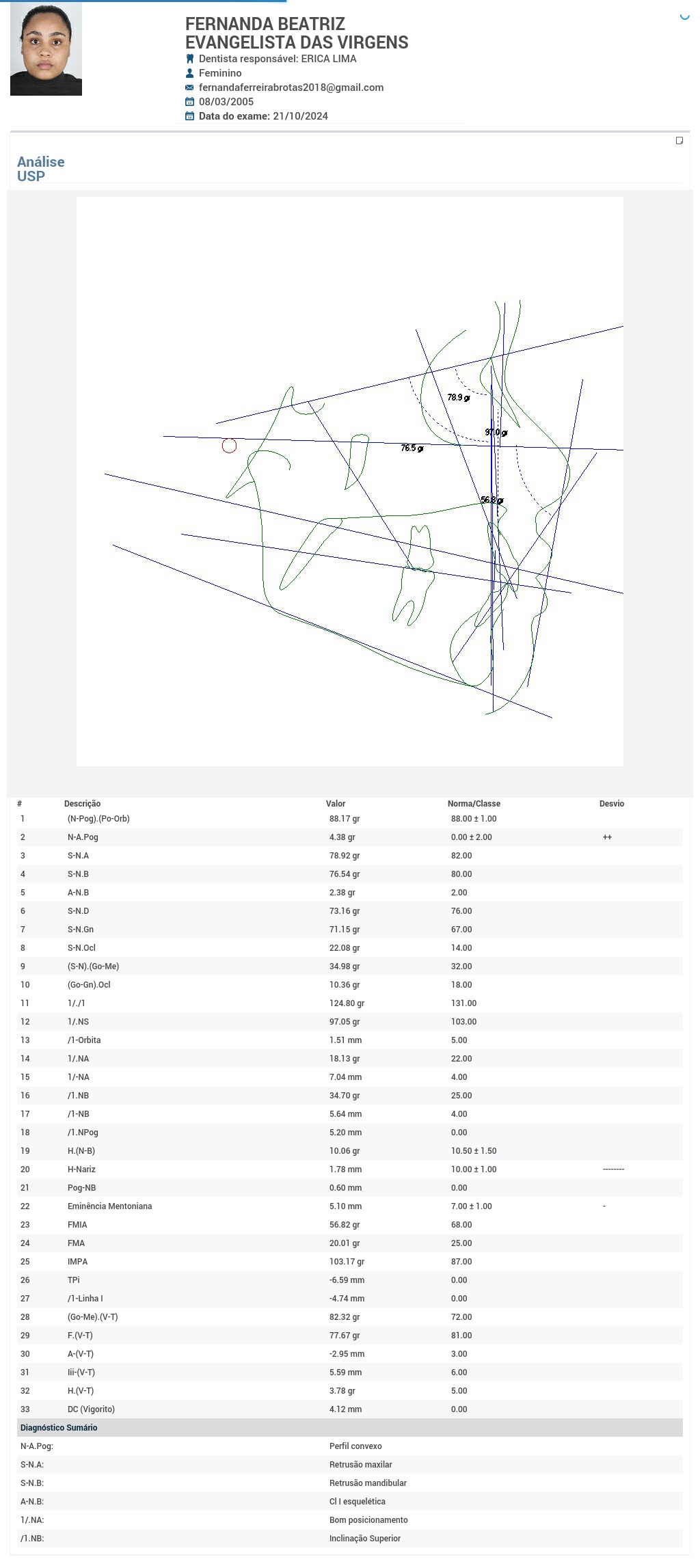 FERNANDA BEATRIZ EVANGELISTA DAS VIRGENS
Dentista responsável: ERICA LIMA
Feminino
fernandaferreirabrotas2018@gmail.com
08/03/2005
Data do exame: 21/10/2024

Análise USP

78.9 gr
97.0 gr
76.5 gr
56.8 gr

| # | Descrição | Valor | Norma/Classe | Desvio |
|---|---|---|---|---|
| 1 | (N-Pog).(Po-Orb) | 88.17 gr | 88.00 ± 1.00 | |
| 2 | N-A.Pog | 4.38 gr | 0.00 ± 2.00 | ++ |
| 3 | S-N.A | 78.92 gr | 82.00 | |
| 4 | S-N.B | 76.54 gr | 80.00 | |
| 5 | A-N.B | 2.38 gr | 2.00 | |
| 6 | S-N.D | 73.16 gr | 76.00 | |
| 7 | S-N.Gn | 71.15 gr | 67.00 | |
| 8 | S-N.Ocl | 22.08 gr | 14.00 | |
| 9 | (S-N).(Go-Me) | 34.98 gr | 32.00 | |
| 10 | (Go-Gn).Ocl | 10.36 gr | 18.00 | |
| 11 | 1/./1 | 124.80 gr | 131.00 | |
| 12 | 1/.NS | 97.05 gr | 103.00 | |
| 13 | /1-Orbita | 1.51 mm | 5.00 | |
| 14 | 1/.NA | 18.13 gr | 22.00 | |
| 15 | 1/-NA | 7.04 mm | 4.00 | |
| 16 | /1.NB | 34.70 gr | 25.00 | |
| 17 | /1-NB | 5.64 mm | 4.00 | |
| 18 | /1.NPog | 5.20 mm | 0.00 | |
| 19 | H.(N-B) | 10.06 gr | 10.50 ± 1.50 | |
| 20 | H-Nariz | 1.78 mm | 10.00 ± 1.00 | -------- |
| 21 | Pog-NB | 0.60 mm | 0.00 | |
| 22 | Eminência Mentoniana | 5.10 mm | 7.00 ± 1.00 | - |
| 23 | FMIA | 56.82 gr | 68.00 | |
| 24 | FMA | 20.01 gr | 25.00 | |
| 25 | IMPA | 103.17 gr | 87.00 | |
| 26 | TPi | -6.59 mm | 0.00 | |
| 27 | /1-Linha I | -4.74 mm | 0.00 | |
| 28 | (Go-Me).(V-T) | 82.32 gr | 72.00 | |
| 29 | F.(V-T) | 77.67 gr | 81.00 | |
| 30 | A-(V-T) | -2.95 mm | 3.00 | |
| 31 | Iii-(V-T) | 5.59 mm | 6.00 | |
| 32 | H.(V-T) | 3.78 gr | 5.00 | |
| 33 | DC (Vigorito) | 4.12 mm | 0.00 | |

Diagnóstico Sumário

| | |
|---|---|
| N-A.Pog: | Perfil convexo |
| S-N.A: | Retrusão maxilar |
| S-N.B: | Retrusão mandibular |
| A-N.B: | Cl I esquelética |
| 1/.NA: | Bom posicionamento |
| /1.NB: | Inclinação Superior |