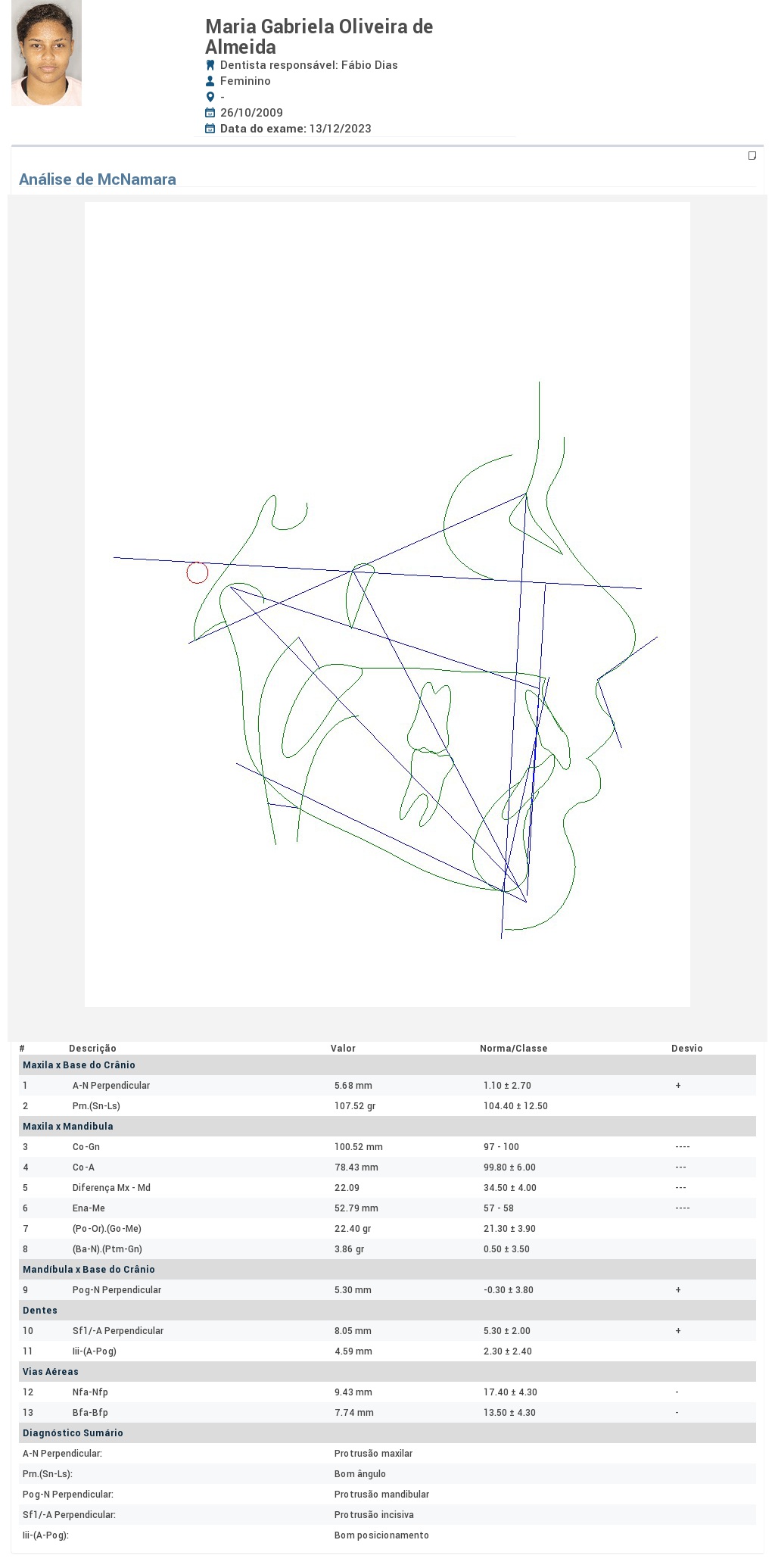 Maria Gabriela Oliveira de Almeida
Dentista responsável: Fábio Dias
Feminino
-
26/10/2009
Data do exame: 13/12/2023

Análise de McNamara

| # | Descrição | Valor | Norma/Classe | Desvio |
|---|---|---|---|---|
| Maxila x Base do Crânio | | | | |
| 1 | A-N Perpendicular | 5.68 mm | 1.10 ± 2.70 | + |
| 2 | Prn.(Sn-Ls) | 107.52 gr | 104.40 ± 12.50 | |
| Maxila x Mandibula | | | | |
| 3 | Co-Gn | 100.52 mm | 97 - 100 | ---- |
| 4 | Co-A | 78.43 mm | 99.80 ± 6.00 | --- |
| 5 | Diferença Mx - Md | 22.09 | 34.50 ± 4.00 | --- |
| 6 | Ena-Me | 52.79 mm | 57 - 58 | ---- |
| 7 | (Po-Or).(Go-Me) | 22.40 gr | 21.30 ± 3.90 | |
| 8 | (Ba-N).(Ptm-Gn) | 3.86 gr | 0.50 ± 3.50 | |
| Mandíbula x Base do Crânio | | | | |
| 9 | Pog-N Perpendicular | 5.30 mm | -0.30 ± 3.80 | + |
| Dentes | | | | |
| 10 | Sf1/-A Perpendicular | 8.05 mm | 5.30 ± 2.00 | + |
| 11 | Iii-(A-Pog) | 4.59 mm | 2.30 ± 2.40 | |
| Vias Aéreas | | | | |
| 12 | Nfa-Nfp | 9.43 mm | 17.40 ± 4.30 | - |
| 13 | Bfa-Bfp | 7.74 mm | 13.50 ± 4.30 | - |
| Diagnóstico Sumário | | | | |
| A-N Perpendicular: | | Protrusão maxilar | | |
| Prn.(Sn-Ls): | | Bom ângulo | | |
| Pog-N Perpendicular: | | Protrusão mandibular | | |
| Sf1/-A Perpendicular: | | Protrusão incisiva | | |
| Iii-(A-Pog): | | Bom posicionamento | | |