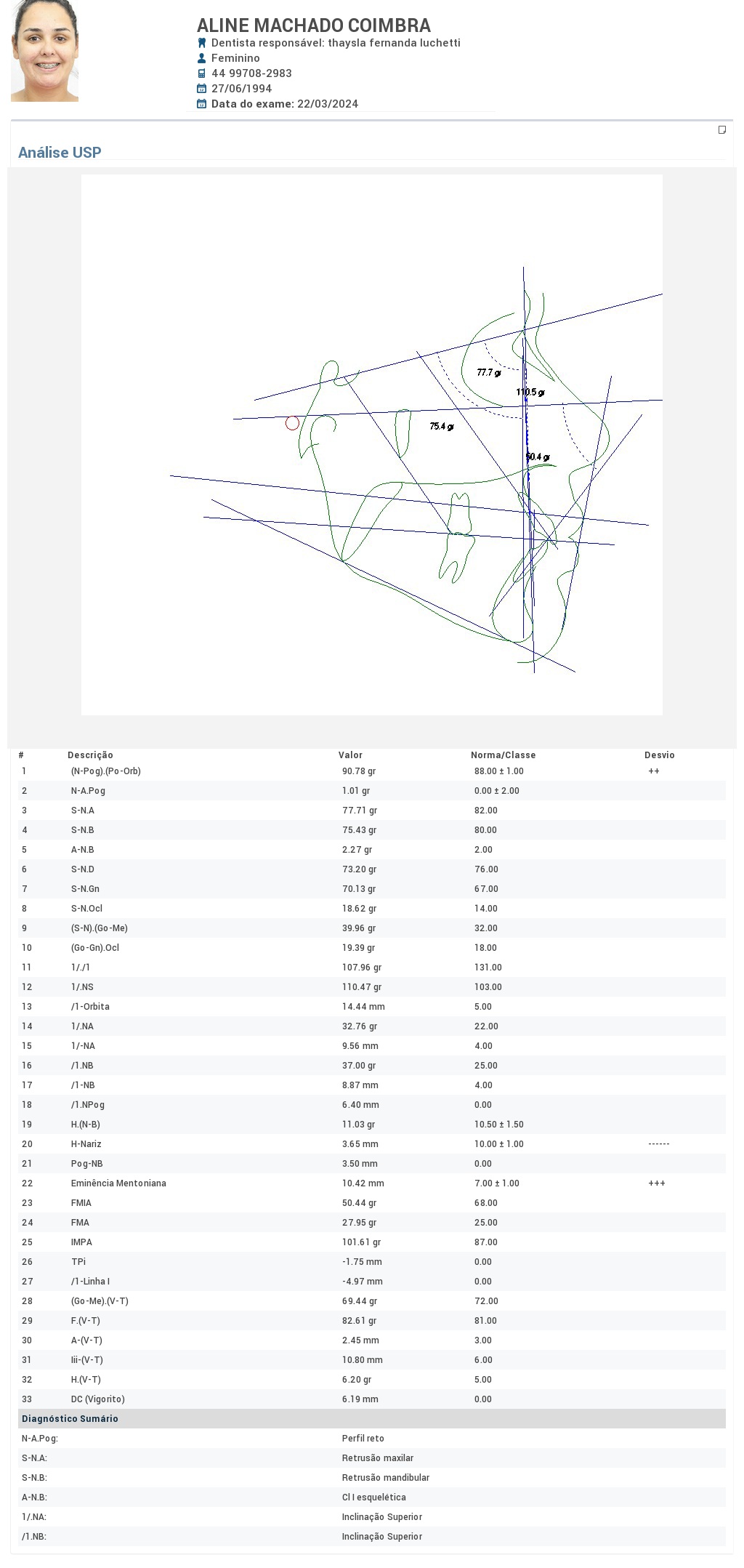 ALINE MACHADO COIMBRA
Dentista responsável: thaysla fernanda luchetti
Feminino
44 99708-2983
27/06/1994
Data do exame: 22/03/2024

Análise USP

77.7 gr
110.5 gr
75.4 gr
50.4 gr

| # | Descrição | Valor | Norma/Classe | Desvio |
|---|---|---|---|---|
| 1 | (N-Pog).(Po-Orb) | 90.78 gr | 88.00 ± 1.00 | ++ |
| 2 | N-A.Pog | 1.01 gr | 0.00 ± 2.00 | |
| 3 | S-N.A | 77.71 gr | 82.00 | |
| 4 | S-N.B | 75.43 gr | 80.00 | |
| 5 | A-N.B | 2.27 gr | 2.00 | |
| 6 | S-N.D | 73.20 gr | 76.00 | |
| 7 | S-N.Gn | 70.13 gr | 67.00 | |
| 8 | S-N.Ocl | 18.62 gr | 14.00 | |
| 9 | (S-N).(Go-Me) | 39.96 gr | 32.00 | |
| 10 | (Go-Gn).Ocl | 19.39 gr | 18.00 | |
| 11 | 1/./1 | 107.96 gr | 131.00 | |
| 12 | 1/.NS | 110.47 gr | 103.00 | |
| 13 | /1-Orbita | 14.44 mm | 5.00 | |
| 14 | 1/.NA | 32.76 gr | 22.00 | |
| 15 | 1/-NA | 9.56 mm | 4.00 | |
| 16 | /1.NB | 37.00 gr | 25.00 | |
| 17 | /1-NB | 8.87 mm | 4.00 | |
| 18 | /1.NPog | 6.40 mm | 0.00 | |
| 19 | H.(N-B) | 11.03 gr | 10.50 ± 1.50 | |
| 20 | H-Nariz | 3.65 mm | 10.00 ± 1.00 | ------ |
| 21 | Pog-NB | 3.50 mm | 0.00 | |
| 22 | Eminência Mentoniana | 10.42 mm | 7.00 ± 1.00 | +++ |
| 23 | FMIA | 50.44 gr | 68.00 | |
| 24 | FMA | 27.95 gr | 25.00 | |
| 25 | IMPA | 101.61 gr | 87.00 | |
| 26 | TPi | -1.75 mm | 0.00 | |
| 27 | /1-Linha I | -4.97 mm | 0.00 | |
| 28 | (Go-Me).(V-T) | 69.44 gr | 72.00 | |
| 29 | F.(V-T) | 82.61 gr | 81.00 | |
| 30 | A-(V-T) | 2.45 mm | 3.00 | |
| 31 | Iii-(V-T) | 10.80 mm | 6.00 | |
| 32 | H.(V-T) | 6.20 gr | 5.00 | |
| 33 | DC (Vigorito) | 6.19 mm | 0.00 | |

Diagnóstico Sumário

| | |
|---|---|
| N-A.Pog: | Perfil reto |
| S-N.A: | Retrusão maxilar |
| S-N.B: | Retrusão mandibular |
| A-N.B: | Cl I esquelética |
| 1/.NA: | Inclinação Superior |
| /1.NB: | Inclinação Superior |