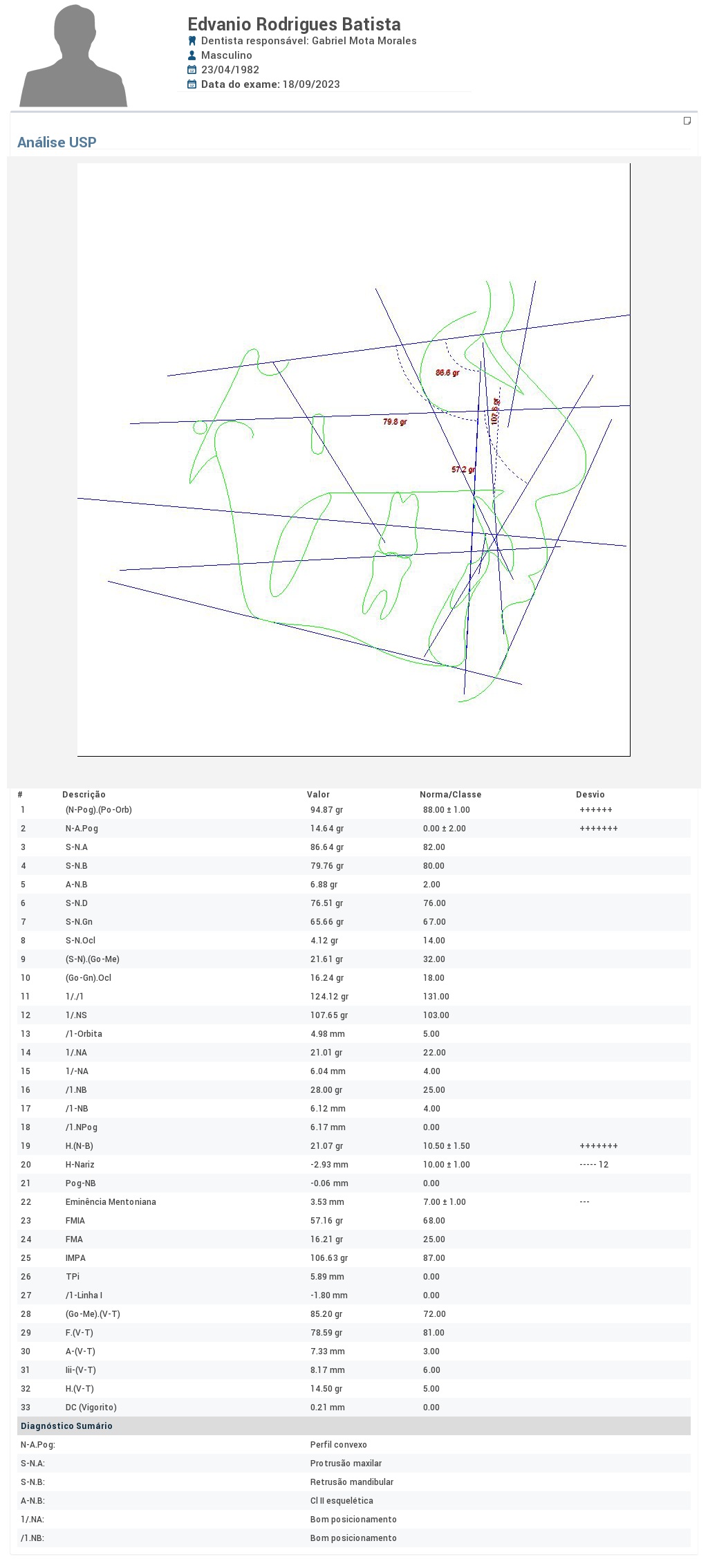 Edvanio Rodrigues Batista
Dentista responsável: Gabriel Mota Morales
Masculino
23/04/1982
Data do exame: 18/09/2023

Análise USP

86.6 gr
79.8 gr
107.6 gr
57.2 gr

| # | Descrição | Valor | Norma/Classe | Desvio |
|---|---|---|---|---|
| 1 | (N-Pog).(Po-Orb) | 94.87 gr | 88.00 ± 1.00 | ++++++ |
| 2 | N-A.Pog | 14.64 gr | 0.00 ± 2.00 | +++++++ |
| 3 | S-N.A | 86.64 gr | 82.00 | |
| 4 | S-N.B | 79.76 gr | 80.00 | |
| 5 | A-N.B | 6.88 gr | 2.00 | |
| 6 | S-N.D | 76.51 gr | 76.00 | |
| 7 | S-N.Gn | 65.66 gr | 67.00 | |
| 8 | S-N.Ocl | 4.12 gr | 14.00 | |
| 9 | (S-N).(Go-Me) | 21.61 gr | 32.00 | |
| 10 | (Go-Gn).Ocl | 16.24 gr | 18.00 | |
| 11 | 1/./1 | 124.12 gr | 131.00 | |
| 12 | 1/.NS | 107.65 gr | 103.00 | |
| 13 | /1-Orbita | 4.98 mm | 5.00 | |
| 14 | 1/.NA | 21.01 gr | 22.00 | |
| 15 | 1/-NA | 6.04 mm | 4.00 | |
| 16 | /1.NB | 28.00 gr | 25.00 | |
| 17 | /1-NB | 6.12 mm | 4.00 | |
| 18 | /1.NPog | 6.17 mm | 0.00 | |
| 19 | H.(N-B) | 21.07 gr | 10.50 ± 1.50 | +++++++ |
| 20 | H-Nariz | -2.93 mm | 10.00 ± 1.00 | ----- 12 |
| 21 | Pog-NB | -0.06 mm | 0.00 | |
| 22 | Eminência Mentoniana | 3.53 mm | 7.00 ± 1.00 | --- |
| 23 | FMIA | 57.16 gr | 68.00 | |
| 24 | FMA | 16.21 gr | 25.00 | |
| 25 | IMPA | 106.63 gr | 87.00 | |
| 26 | TPi | 5.89 mm | 0.00 | |
| 27 | /1-Linha I | -1.80 mm | 0.00 | |
| 28 | (Go-Me).(V-T) | 85.20 gr | 72.00 | |
| 29 | F.(V-T) | 78.59 gr | 81.00 | |
| 30 | A-(V-T) | 7.33 mm | 3.00 | |
| 31 | Iii-(V-T) | 8.17 mm | 6.00 | |
| 32 | H.(V-T) | 14.50 gr | 5.00 | |
| 33 | DC (Vigorito) | 0.21 mm | 0.00 | |

Diagnóstico Sumário

| | |
|---|---|
| N-A.Pog: | Perfil convexo |
| S-N.A: | Protrusão maxilar |
| S-N.B: | Retrusão mandibular |
| A-N.B: | Cl II esquelética |
| 1/.NA: | Bom posicionamento |
| /1.NB: | Bom posicionamento |