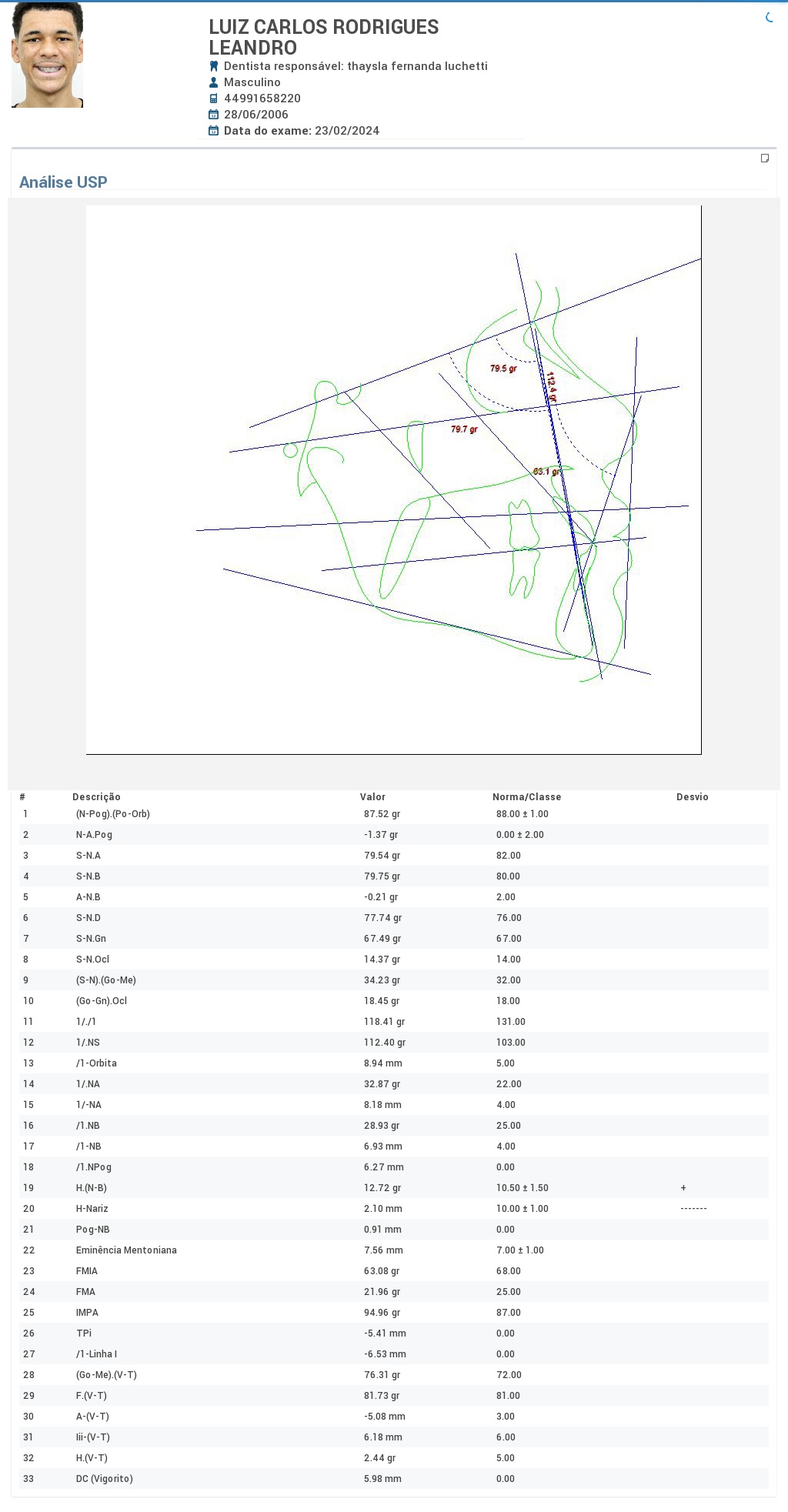 LUIZ CARLOS RODRIGUES LEANDRO

Dentista responsável: thaysla fernanda luchetti
Masculino
44991658220
28/06/2006
Data do exame: 23/02/2024

Análise USP

79.5 gr
112.4 gr
79.7 gr
63.1 gr

| # | Descrição | Valor | Norma/Classe | Desvio |
|---|---|---|---|---|
| 1 | (N-Pog).(Po-Orb) | 87.52 gr | 88.00 ± 1.00 | |
| 2 | N-A.Pog | -1.37 gr | 0.00 ± 2.00 | |
| 3 | S-N.A | 79.54 gr | 82.00 | |
| 4 | S-N.B | 79.75 gr | 80.00 | |
| 5 | A-N.B | -0.21 gr | 2.00 | |
| 6 | S-N.D | 77.74 gr | 76.00 | |
| 7 | S-N.Gn | 67.49 gr | 67.00 | |
| 8 | S-N.Ocl | 14.37 gr | 14.00 | |
| 9 | (S-N).(Go-Me) | 34.23 gr | 32.00 | |
| 10 | (Go-Gn).Ocl | 18.45 gr | 18.00 | |
| 11 | 1/./1 | 118.41 gr | 131.00 | |
| 12 | 1/.NS | 112.40 gr | 103.00 | |
| 13 | /1-Orbita | 8.94 mm | 5.00 | |
| 14 | 1/.NA | 32.87 gr | 22.00 | |
| 15 | 1/-NA | 8.18 mm | 4.00 | |
| 16 | /1.NB | 28.93 gr | 25.00 | |
| 17 | /1-NB | 6.93 mm | 4.00 | |
| 18 | /1.NPog | 6.27 mm | 0.00 | |
| 19 | H.(N-B) | 12.72 gr | 10.50 ± 1.50 | + |
| 20 | H-Nariz | 2.10 mm | 10.00 ± 1.00 | ------- |
| 21 | Pog-NB | 0.91 mm | 0.00 | |
| 22 | Eminência Mentoniana | 7.56 mm | 7.00 ± 1.00 | |
| 23 | FMIA | 63.08 gr | 68.00 | |
| 24 | FMA | 21.96 gr | 25.00 | |
| 25 | IMPA | 94.96 gr | 87.00 | |
| 26 | TPi | -5.41 mm | 0.00 | |
| 27 | /1-Linha I | -6.53 mm | 0.00 | |
| 28 | (Go-Me).(V-T) | 76.31 gr | 72.00 | |
| 29 | F.(V-T) | 81.73 gr | 81.00 | |
| 30 | A-(V-T) | -5.08 mm | 3.00 | |
| 31 | Iii-(V-T) | 6.18 mm | 6.00 | |
| 32 | H.(V-T) | 2.44 gr | 5.00 | |
| 33 | DC (Vigorito) | 5.98 mm | 0.00 | |