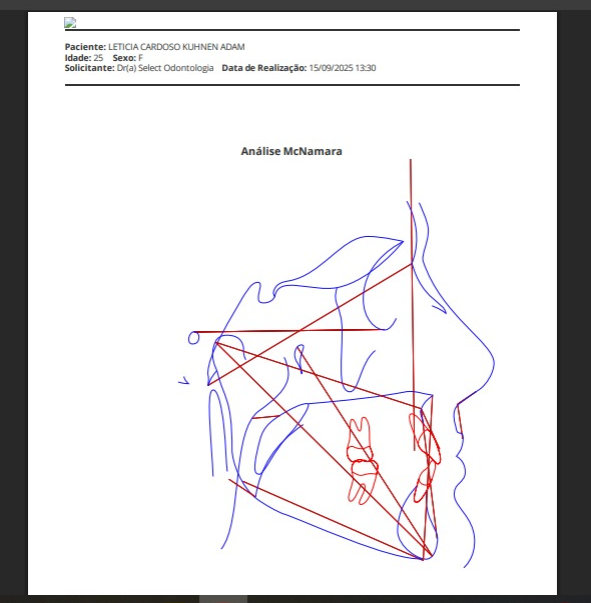 Paciente: LETICIA CARDOSO KUHNEN ADAM
Idade: 25 Sexo: F
Solicitante: Dr(a) Select Odontologia Data de Realização: 15/09/2025 13:30

Análise McNamara