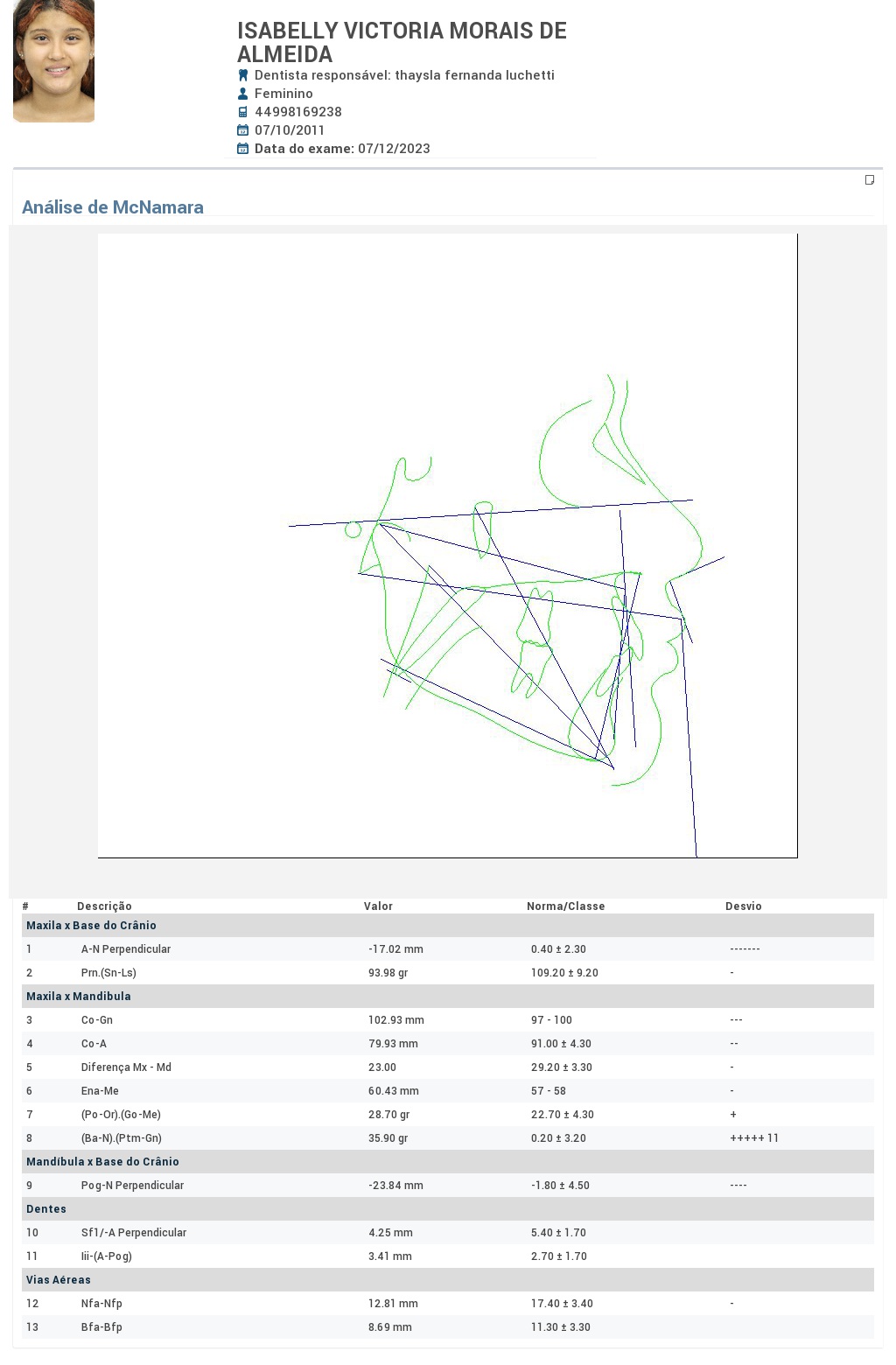 ISABELLY VICTORIA MORAIS DE ALMEIDA
Dentista responsável: thaysla fernanda luchetti
Feminino
44998169238
07/10/2011
Data do exame: 07/12/2023

Análise de McNamara

| # | Descrição | Valor | Norma/Classe | Desvio |
|---|---|---|---|---|
| Maxila x Base do Crânio | | | | |
| 1 | A-N Perpendicular | -17.02 mm | 0.40 ± 2.30 | ------- |
| 2 | Prn.(Sn-Ls) | 93.98 gr | 109.20 ± 9.20 | - |
| Maxila x Mandibula | | | | |
| 3 | Co-Gn | 102.93 mm | 97 - 100 | --- |
| 4 | Co-A | 79.93 mm | 91.00 ± 4.30 | -- |
| 5 | Diferença Mx - Md | 23.00 | 29.20 ± 3.30 | - |
| 6 | Ena-Me | 60.43 mm | 57 - 58 | - |
| 7 | (Po-Or).(Go-Me) | 28.70 gr | 22.70 ± 4.30 | + |
| 8 | (Ba-N).(Ptm-Gn) | 35.90 gr | 0.20 ± 3.20 | +++++ 11 |
| Mandíbula x Base do Crânio | | | | |
| 9 | Pog-N Perpendicular | -23.84 mm | -1.80 ± 4.50 | ---- |
| Dentes | | | | |
| 10 | Sf1/-A Perpendicular | 4.25 mm | 5.40 ± 1.70 | |
| 11 | Iii-(A-Pog) | 3.41 mm | 2.70 ± 1.70 | |
| Vias Aéreas | | | | |
| 12 | Nfa-Nfp | 12.81 mm | 17.40 ± 3.40 | - |
| 13 | Bfa-Bfp | 8.69 mm | 11.30 ± 3.30 | |