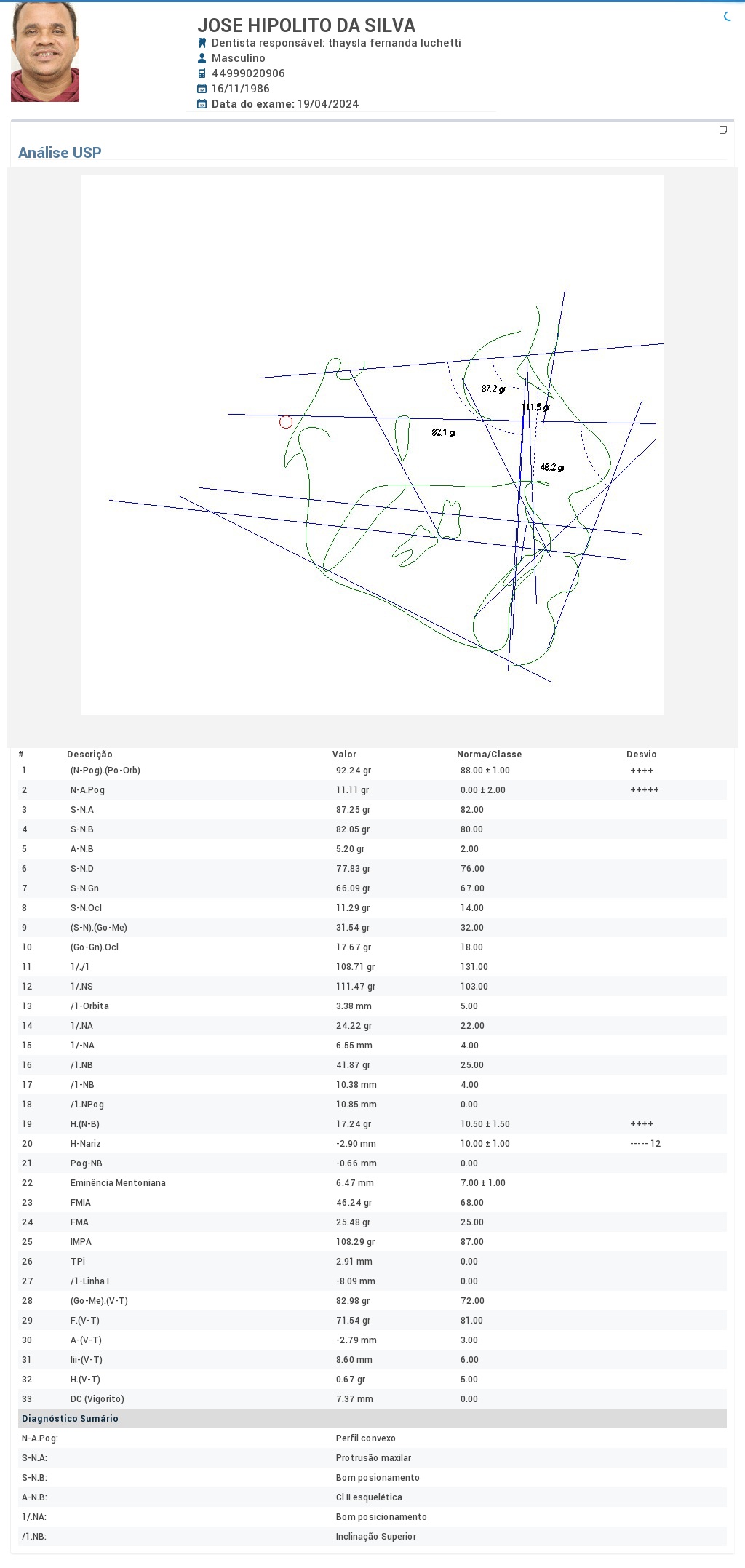 JOSE HIPOLITO DA SILVA
Dentista responsável: thaysla fernanda luchetti
Masculino
44999020906
16/11/1986
Data do exame: 19/04/2024

Análise USP

87.2 gr
111.5 gr
82.1 gr
46.2 gr

| # | Descrição | Valor | Norma/Classe | Desvio |
|---|---|---|---|---|
| 1 | (N-Pog).(Po-Orb) | 92.24 gr | 88.00 ± 1.00 | ++++ |
| 2 | N-A.Pog | 11.11 gr | 0.00 ± 2.00 | +++++ |
| 3 | S-N.A | 87.25 gr | 82.00 | |
| 4 | S-N.B | 82.05 gr | 80.00 | |
| 5 | A-N.B | 5.20 gr | 2.00 | |
| 6 | S-N.D | 77.83 gr | 76.00 | |
| 7 | S-N.Gn | 66.09 gr | 67.00 | |
| 8 | S-N.Ocl | 11.29 gr | 14.00 | |
| 9 | (S-N).(Go-Me) | 31.54 gr | 32.00 | |
| 10 | (Go-Gn).Ocl | 17.67 gr | 18.00 | |
| 11 | 1/./1 | 108.71 gr | 131.00 | |
| 12 | 1/.NS | 111.47 gr | 103.00 | |
| 13 | /1-Orbita | 3.38 mm | 5.00 | |
| 14 | 1/.NA | 24.22 gr | 22.00 | |
| 15 | 1/-NA | 6.55 mm | 4.00 | |
| 16 | /1.NB | 41.87 gr | 25.00 | |
| 17 | /1-NB | 10.38 mm | 4.00 | |
| 18 | /1.NPog | 10.85 mm | 0.00 | |
| 19 | H.(N-B) | 17.24 gr | 10.50 ± 1.50 | ++++ |
| 20 | H-Nariz | -2.90 mm | 10.00 ± 1.00 | ----- 12 |
| 21 | Pog-NB | -0.66 mm | 0.00 | |
| 22 | Eminência Mentoniana | 6.47 mm | 7.00 ± 1.00 | |
| 23 | FMIA | 46.24 gr | 68.00 | |
| 24 | FMA | 25.48 gr | 25.00 | |
| 25 | IMPA | 108.29 gr | 87.00 | |
| 26 | TPi | 2.91 mm | 0.00 | |
| 27 | /1-Linha I | -8.09 mm | 0.00 | |
| 28 | (Go-Me).(V-T) | 82.98 gr | 72.00 | |
| 29 | F.(V-T) | 71.54 gr | 81.00 | |
| 30 | A-(V-T) | -2.79 mm | 3.00 | |
| 31 | Iii-(V-T) | 8.60 mm | 6.00 | |
| 32 | H.(V-T) | 0.67 gr | 5.00 | |
| 33 | DC (Vigorito) | 7.37 mm | 0.00 | |

Diagnóstico Sumário

| | |
|---|---|
| N-A.Pog: | Perfil convexo |
| S-N.A: | Protrusão maxilar |
| S-N.B: | Bom posionamento |
| A-N.B: | Cl II esquelética |
| 1/.NA: | Bom posicionamento |
| /1.NB: | Inclinação Superior |