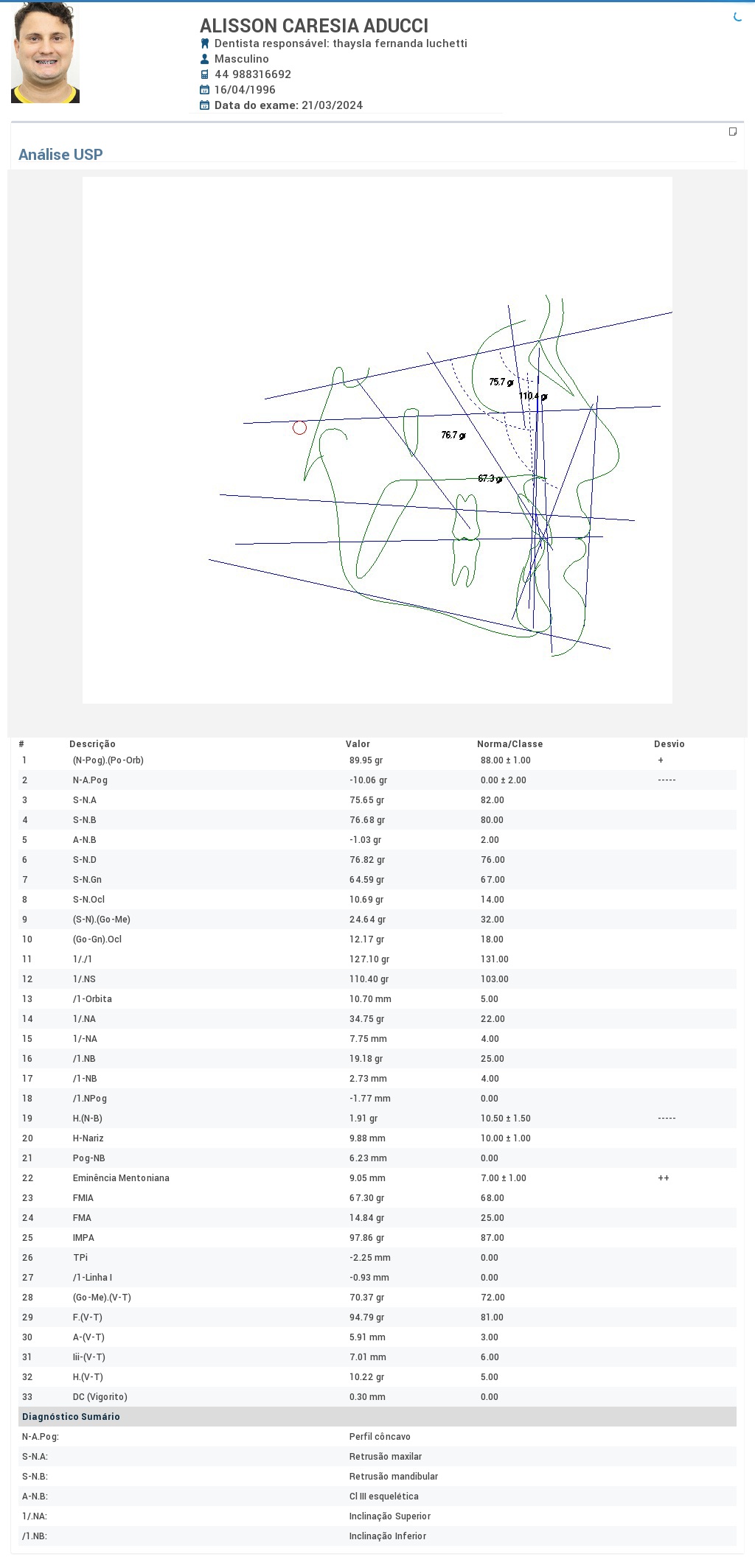 ALISSON CARESIA ADUCCI
Dentista responsável: thaysla fernanda luchetti
Masculino
44 988316692
16/04/1996
Data do exame: 21/03/2024

Análise USP

75.7 gr
110.4 gr
76.7 gr
67.3 gr

| # | Descrição | Valor | Norma/Classe | Desvio |
|---|---|---|---|---|
| 1 | (N-Pog).(Po-Orb) | 89.95 gr | 88.00 ± 1.00 | + |
| 2 | N-A.Pog | -10.06 gr | 0.00 ± 2.00 | ----- |
| 3 | S-N.A | 75.65 gr | 82.00 | |
| 4 | S-N.B | 76.68 gr | 80.00 | |
| 5 | A-N.B | -1.03 gr | 2.00 | |
| 6 | S-N.D | 76.82 gr | 76.00 | |
| 7 | S-N.Gn | 64.59 gr | 67.00 | |
| 8 | S-N.Ocl | 10.69 gr | 14.00 | |
| 9 | (S-N).(Go-Me) | 24.64 gr | 32.00 | |
| 10 | (Go-Gn).Ocl | 12.17 gr | 18.00 | |
| 11 | 1/./1 | 127.10 gr | 131.00 | |
| 12 | 1/.NS | 110.40 gr | 103.00 | |
| 13 | /1-Orbita | 10.70 mm | 5.00 | |
| 14 | 1/.NA | 34.75 gr | 22.00 | |
| 15 | 1/-NA | 7.75 mm | 4.00 | |
| 16 | /1.NB | 19.18 gr | 25.00 | |
| 17 | /1-NB | 2.73 mm | 4.00 | |
| 18 | /1.NPog | -1.77 mm | 0.00 | |
| 19 | H.(N-B) | 1.91 gr | 10.50 ± 1.50 | ----- |
| 20 | H-Nariz | 9.88 mm | 10.00 ± 1.00 | |
| 21 | Pog-NB | 6.23 mm | 0.00 | |
| 22 | Eminência Mentoniana | 9.05 mm | 7.00 ± 1.00 | ++ |
| 23 | FMIA | 67.30 gr | 68.00 | |
| 24 | FMA | 14.84 gr | 25.00 | |
| 25 | IMPA | 97.86 gr | 87.00 | |
| 26 | TPi | -2.25 mm | 0.00 | |
| 27 | /1-Linha I | -0.93 mm | 0.00 | |
| 28 | (Go-Me).(V-T) | 70.37 gr | 72.00 | |
| 29 | F.(V-T) | 94.79 gr | 81.00 | |
| 30 | A-(V-T) | 5.91 mm | 3.00 | |
| 31 | Iii-(V-T) | 7.01 mm | 6.00 | |
| 32 | H.(V-T) | 10.22 gr | 5.00 | |
| 33 | DC (Vigorito) | 0.30 mm | 0.00 | |

Diagnóstico Sumário

| | |
|---|---|
| N-A.Pog: | Perfil côncavo |
| S-N.A: | Retrusão maxilar |
| S-N.B: | Retrusão mandibular |
| A-N.B: | Cl III esquelética |
| 1/.NA: | Inclinação Superior |
| /1.NB: | Inclinação Inferior |