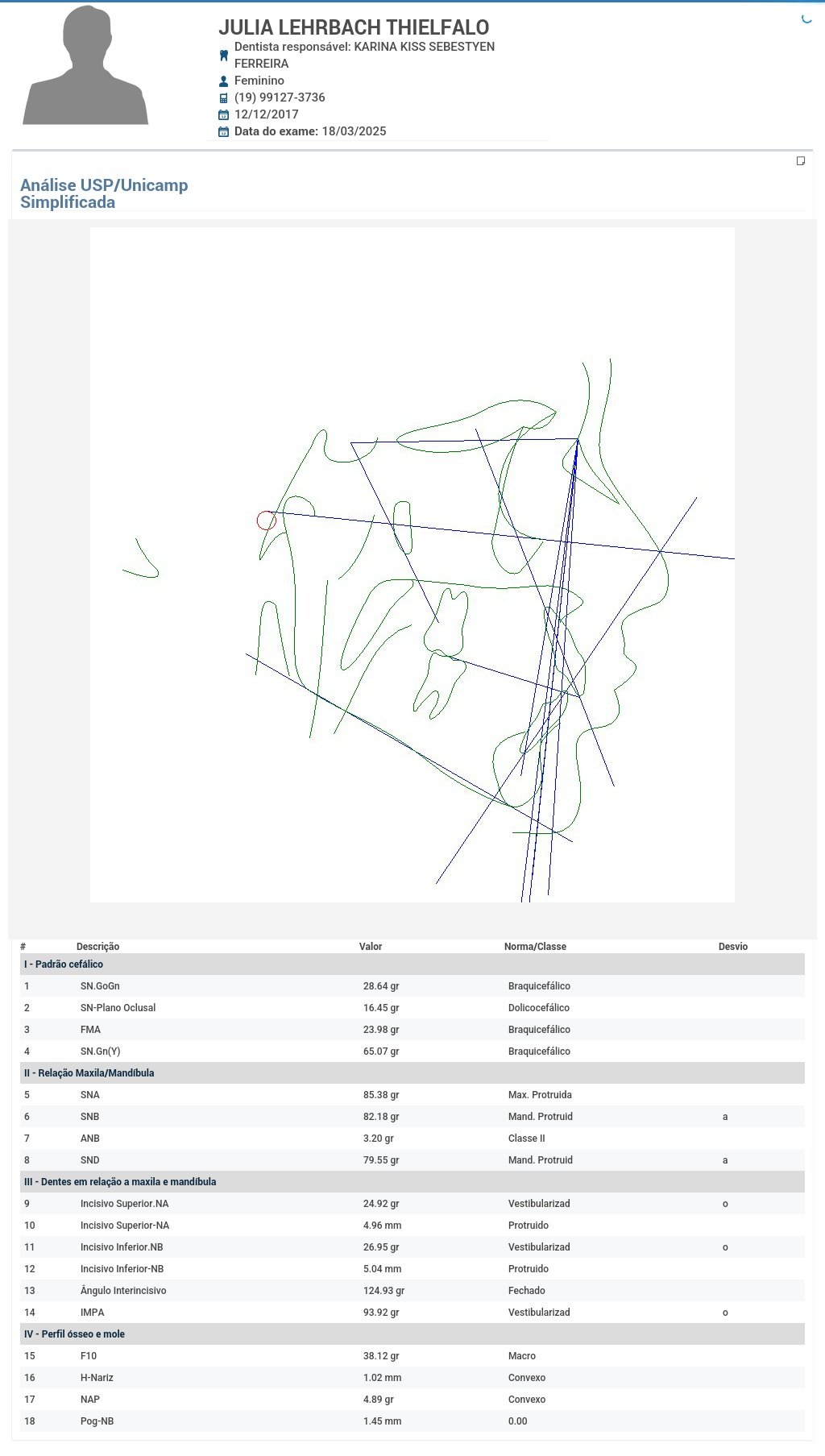 JULIA LEHRBACH THIELFALO
Dentista responsável: KARINA KISS SEBESTYEN FERREIRA
Feminino
(19) 99127-3736
12/12/2017
Data do exame: 18/03/2025

Análise USP/Unicamp Simplificada

| # | Descrição | Valor | Norma/Classe | Desvio |
|---|---|---|---|---|
| I - Padrão cefálico | | | | |
| 1 | SN.GoGn | 28.64 gr | Braquicefálico | |
| 2 | SN-Plano Oclusal | 16.45 gr | Dolicocefálico | |
| 3 | FMA | 23.98 gr | Braquicefálico | |
| 4 | SN.Gn(Y) | 65.07 gr | Braquicefálico | |
| II - Relação Maxila/Mandíbula | | | | |
| 5 | SNA | 85.38 gr | Max. Protruida | |
| 6 | SNB | 82.18 gr | Mand. Protruid | a |
| 7 | ANB | 3.20 gr | Classe II | |
| 8 | SND | 79.55 gr | Mand. Protruid | a |
| III - Dentes em relação a maxila e mandíbula | | | | |
| 9 | Incisivo Superior.NA | 24.92 gr | Vestibularizad | o |
| 10 | Incisivo Superior-NA | 4.96 mm | Protruido | |
| 11 | Incisivo Inferior.NB | 26.95 gr | Vestibularizad | o |
| 12 | Incisivo Inferior-NB | 5.04 mm | Protruido | |
| 13 | Ângulo Interincisivo | 124.93 gr | Fechado | |
| 14 | IMPA | 93.92 gr | Vestibularizad | o |
| IV - Perfil ósseo e mole | | | | |
| 15 | F10 | 38.12 gr | Macro | |
| 16 | H-Nariz | 1.02 mm | Convexo | |
| 17 | NAP | 4.89 gr | Convexo | |
| 18 | Pog-NB | 1.45 mm | 0.00 | |