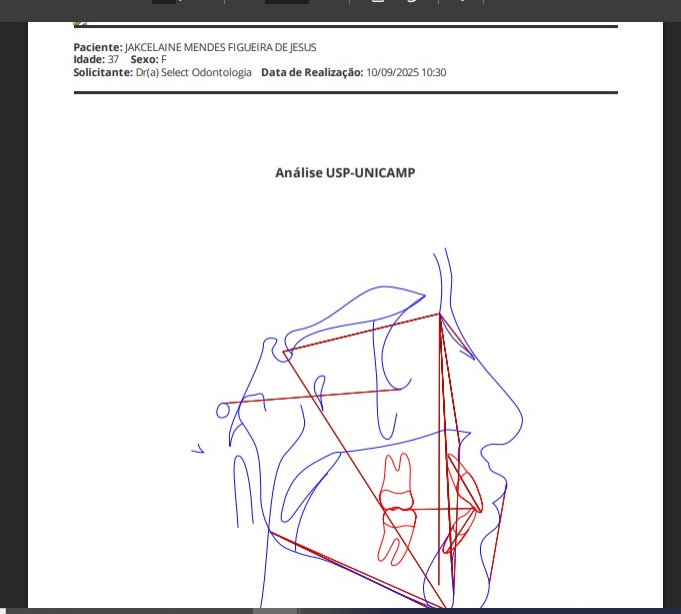 **Paciente:** JAKCELAINE MENDES FIGUEIRA DE JESUS
**Idade:** 37 **Sexo:** F
**Solicitante:** Dr(a) Select Odontologia **Data de Realização:** 10/09/2025 10:30

**Análise USP-UNICAMP**