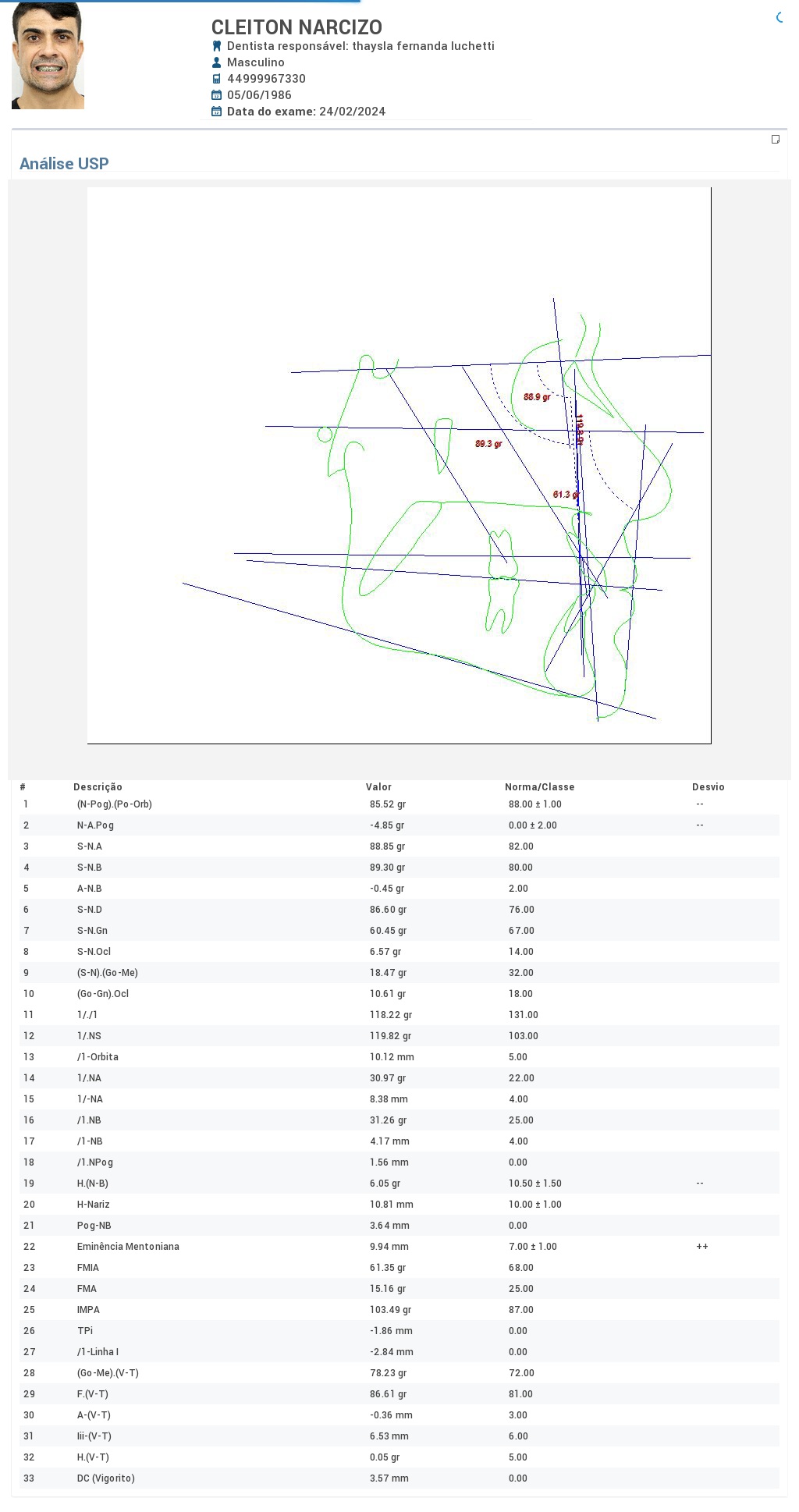 CLEITON NARCIZO
Dentista responsável: thaysla fernanda luchetti
Masculino
44999967330
05/06/1986
Data do exame: 24/02/2024

Análise USP

88.9 gr
119.8 gr
89.3 gr
61.3 gr

| # | Descrição | Valor | Norma/Classe | Desvio |
|---|---|---|---|---|
| 1 | (N-Pog).(Po-Orb) | 85.52 gr | 88.00 ± 1.00 | -- |
| 2 | N-A.Pog | -4.85 gr | 0.00 ± 2.00 | -- |
| 3 | S-N.A | 88.85 gr | 82.00 | |
| 4 | S-N.B | 89.30 gr | 80.00 | |
| 5 | A-N.B | -0.45 gr | 2.00 | |
| 6 | S-N.D | 86.60 gr | 76.00 | |
| 7 | S-N.Gn | 60.45 gr | 67.00 | |
| 8 | S-N.Ocl | 6.57 gr | 14.00 | |
| 9 | (S-N).(Go-Me) | 18.47 gr | 32.00 | |
| 10 | (Go-Gn).Ocl | 10.61 gr | 18.00 | |
| 11 | 1/./1 | 118.22 gr | 131.00 | |
| 12 | 1/.NS | 119.82 gr | 103.00 | |
| 13 | /1-Orbita | 10.12 mm | 5.00 | |
| 14 | 1/.NA | 30.97 gr | 22.00 | |
| 15 | 1/-NA | 8.38 mm | 4.00 | |
| 16 | /1.NB | 31.26 gr | 25.00 | |
| 17 | /1-NB | 4.17 mm | 4.00 | |
| 18 | /1.NPog | 1.56 mm | 0.00 | |
| 19 | H.(N-B) | 6.05 gr | 10.50 ± 1.50 | -- |
| 20 | H-Nariz | 10.81 mm | 10.00 ± 1.00 | |
| 21 | Pog-NB | 3.64 mm | 0.00 | |
| 22 | Eminência Mentoniana | 9.94 mm | 7.00 ± 1.00 | ++ |
| 23 | FMIA | 61.35 gr | 68.00 | |
| 24 | FMA | 15.16 gr | 25.00 | |
| 25 | IMPA | 103.49 gr | 87.00 | |
| 26 | TPi | -1.86 mm | 0.00 | |
| 27 | /1-Linha I | -2.84 mm | 0.00 | |
| 28 | (Go-Me).(V-T) | 78.23 gr | 72.00 | |
| 29 | F.(V-T) | 86.61 gr | 81.00 | |
| 30 | A-(V-T) | -0.36 mm | 3.00 | |
| 31 | Iii-(V-T) | 6.53 mm | 6.00 | |
| 32 | H.(V-T) | 0.05 gr | 5.00 | |
| 33 | DC (Vigorito) | 3.57 mm | 0.00 | |