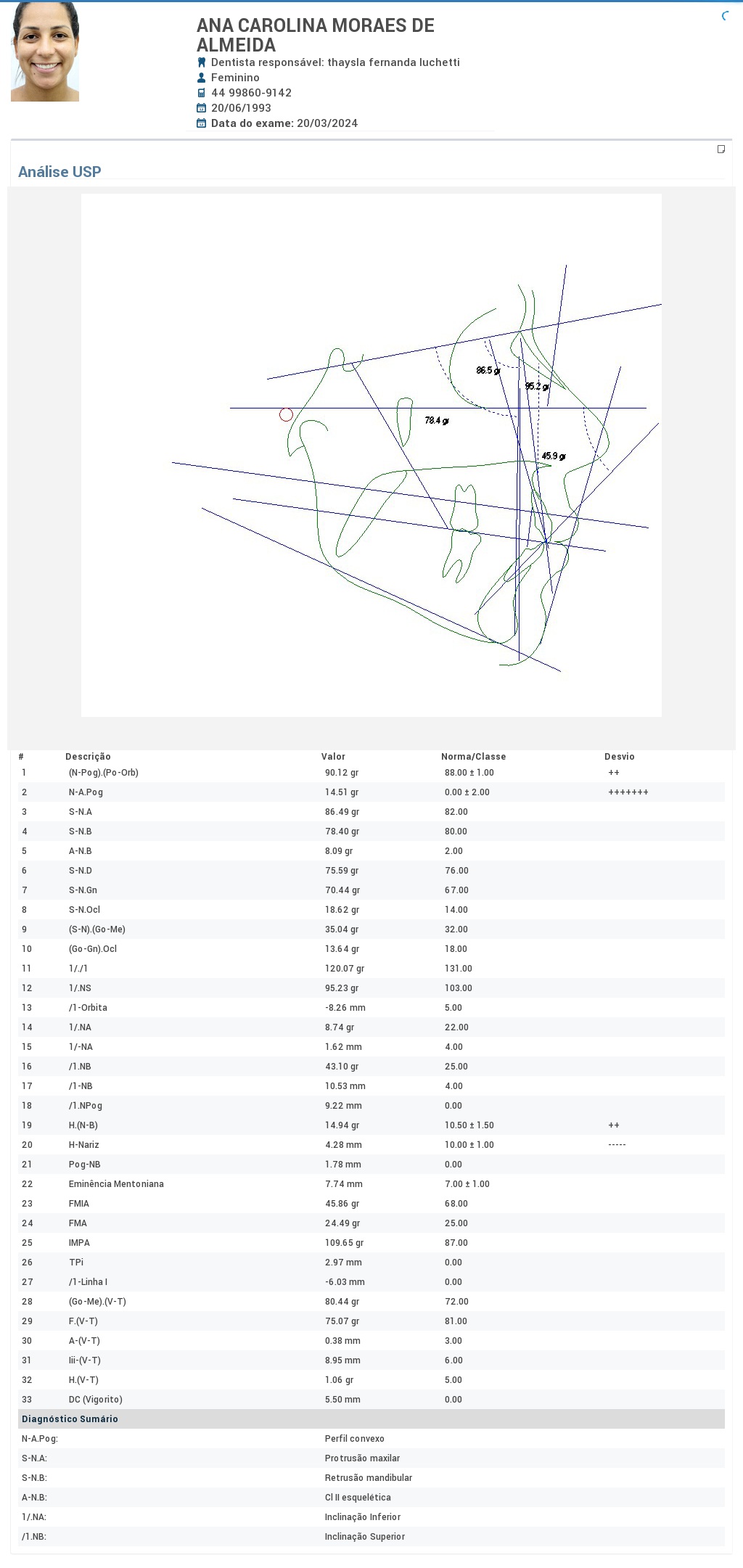 ANA CAROLINA MORAES DE ALMEIDA
Dentista responsável: thaysla fernanda luchetti
Feminino
44 99860-9142
20/06/1993
Data do exame: 20/03/2024

Análise USP

86.5 gr
95.2 gr
78.4 gr
45.9 gr

| # | Descrição | Valor | Norma/Classe | Desvio |
|---|---|---|---|---|
| 1 | (N-Pog).(Po-Orb) | 90.12 gr | 88.00 ± 1.00 | ++ |
| 2 | N-A.Pog | 14.51 gr | 0.00 ± 2.00 | +++++++ |
| 3 | S-N.A | 86.49 gr | 82.00 | |
| 4 | S-N.B | 78.40 gr | 80.00 | |
| 5 | A-N.B | 8.09 gr | 2.00 | |
| 6 | S-N.D | 75.59 gr | 76.00 | |
| 7 | S-N.Gn | 70.44 gr | 67.00 | |
| 8 | S-N.Ocl | 18.62 gr | 14.00 | |
| 9 | (S-N).(Go-Me) | 35.04 gr | 32.00 | |
| 10 | (Go-Gn).Ocl | 13.64 gr | 18.00 | |
| 11 | 1/./1 | 120.07 gr | 131.00 | |
| 12 | 1/.NS | 95.23 gr | 103.00 | |
| 13 | /1-Orbita | -8.26 mm | 5.00 | |
| 14 | 1/.NA | 8.74 gr | 22.00 | |
| 15 | 1/-NA | 1.62 mm | 4.00 | |
| 16 | /1.NB | 43.10 gr | 25.00 | |
| 17 | /1-NB | 10.53 mm | 4.00 | |
| 18 | /1.NPog | 9.22 mm | 0.00 | |
| 19 | H.(N-B) | 14.94 gr | 10.50 ± 1.50 | ++ |
| 20 | H-Nariz | 4.28 mm | 10.00 ± 1.00 | ----- |
| 21 | Pog-NB | 1.78 mm | 0.00 | |
| 22 | Eminência Mentoniana | 7.74 mm | 7.00 ± 1.00 | |
| 23 | FMIA | 45.86 gr | 68.00 | |
| 24 | FMA | 24.49 gr | 25.00 | |
| 25 | IMPA | 109.65 gr | 87.00 | |
| 26 | TPi | 2.97 mm | 0.00 | |
| 27 | /1-Linha I | -6.03 mm | 0.00 | |
| 28 | (Go-Me).(V-T) | 80.44 gr | 72.00 | |
| 29 | F.(V-T) | 75.07 gr | 81.00 | |
| 30 | A-(V-T) | 0.38 mm | 3.00 | |
| 31 | Iii-(V-T) | 8.95 mm | 6.00 | |
| 32 | H.(V-T) | 1.06 gr | 5.00 | |
| 33 | DC (Vigorito) | 5.50 mm | 0.00 | |

Diagnóstico Sumário

| | |
|---|---|
| N-A.Pog: | Perfil convexo |
| S-N.A: | Protrusão maxilar |
| S-N.B: | Retrusão mandibular |
| A-N.B: | Cl II esquelética |
| 1/.NA: | Inclinação Inferior |
| /1.NB: | Inclinação Superior |