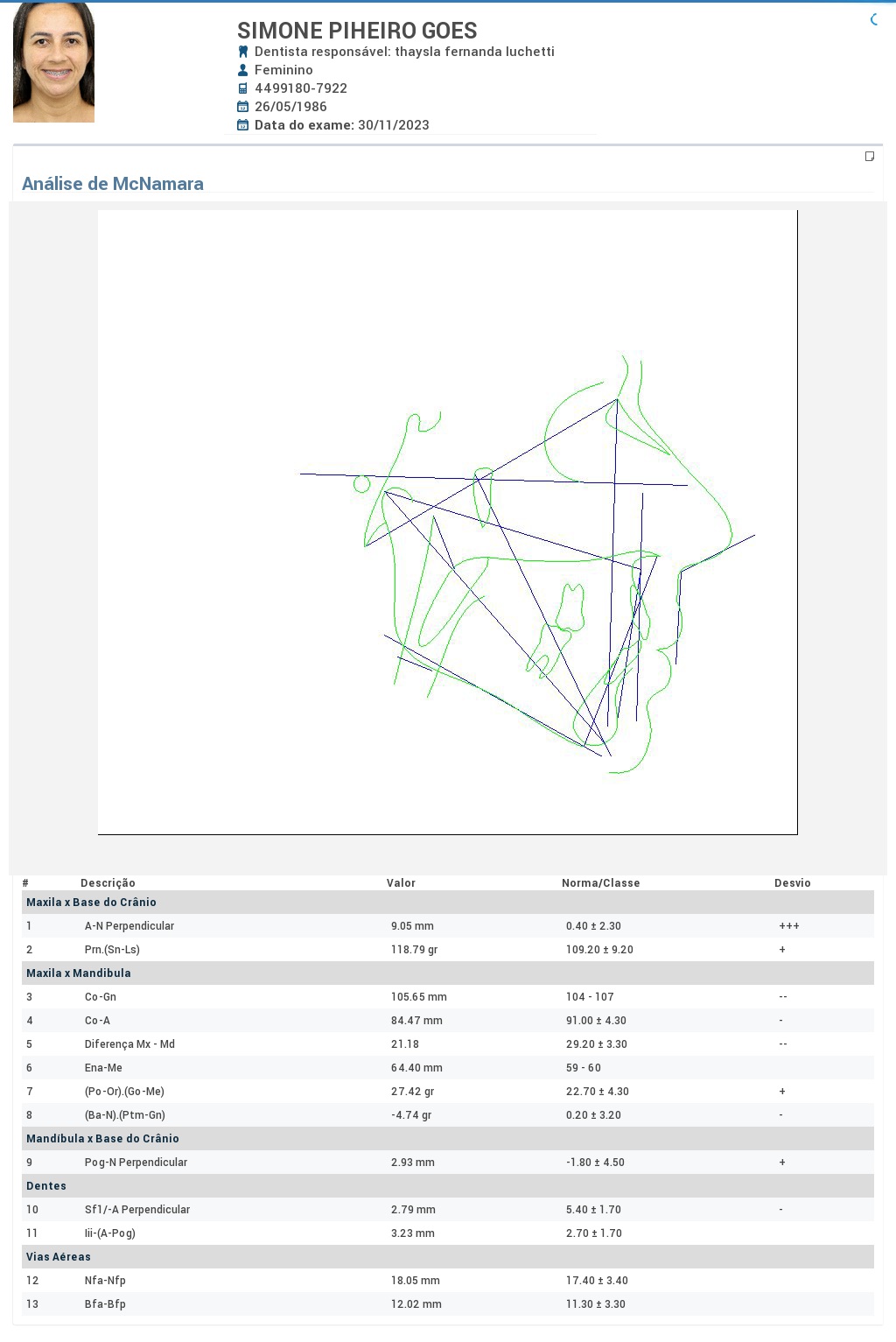 SIMONE PIHEIRO GOES
Dentista responsável: thaysla fernanda luchetti
Feminino
4499180-7922
26/05/1986
Data do exame: 30/11/2023

Análise de McNamara

| # | Descrição | Valor | Norma/Classe | Desvio |
|---|---|---|---|---|
| Maxila x Base do Crânio | | | | |
| 1 | A-N Perpendicular | 9.05 mm | 0.40 ± 2.30 | +++ |
| 2 | Prn.(Sn-Ls) | 118.79 gr | 109.20 ± 9.20 | + |
| Maxila x Mandibula | | | | |
| 3 | Co-Gn | 105.65 mm | 104 - 107 | -- |
| 4 | Co-A | 84.47 mm | 91.00 ± 4.30 | - |
| 5 | Diferença Mx - Md | 21.18 | 29.20 ± 3.30 | -- |
| 6 | Ena-Me | 64.40 mm | 59 - 60 | |
| 7 | (Po-Or).(Go-Me) | 27.42 gr | 22.70 ± 4.30 | + |
| 8 | (Ba-N).(Ptm-Gn) | -4.74 gr | 0.20 ± 3.20 | - |
| Mandíbula x Base do Crânio | | | | |
| 9 | Pog-N Perpendicular | 2.93 mm | -1.80 ± 4.50 | + |
| Dentes | | | | |
| 10 | Sf1/-A Perpendicular | 2.79 mm | 5.40 ± 1.70 | - |
| 11 | Iii-(A-Pog) | 3.23 mm | 2.70 ± 1.70 | |
| Vias Aéreas | | | | |
| 12 | Nfa-Nfp | 18.05 mm | 17.40 ± 3.40 | |
| 13 | Bfa-Bfp | 12.02 mm | 11.30 ± 3.30 | |