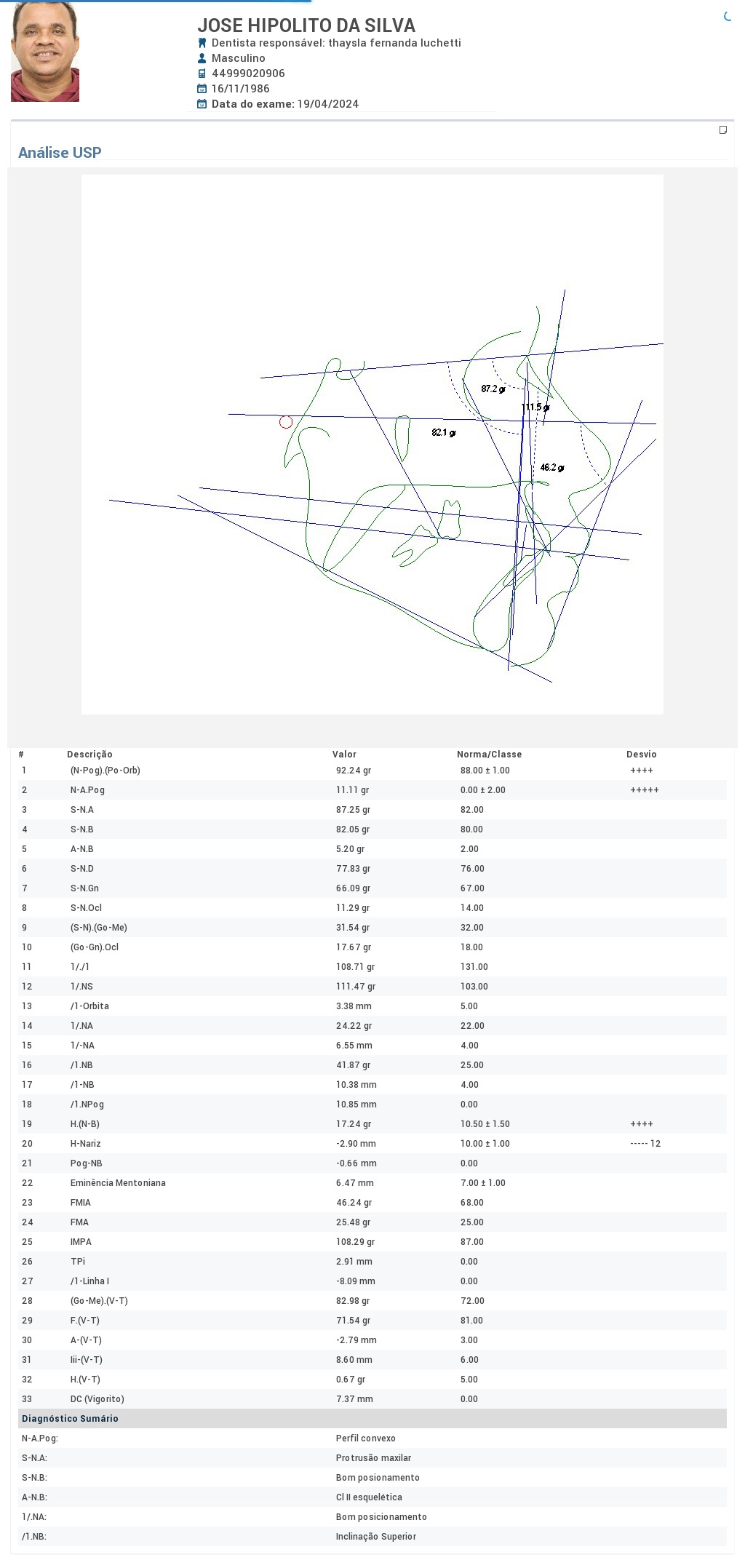 JOSE HIPOLITO DA SILVA
Dentista responsável: thaysla fernanda luchetti
Masculino
44999020906
16/11/1986
Data do exame: 19/04/2024

Análise USP

87.2 gr
111.5 gr
82.1 gr
46.2 gr

| # | Descrição | Valor | Norma/Classe | Desvio |
|---|---|---|---|---|
| 1 | (N-Pog).(Po-Orb) | 92.24 gr | 88.00 ± 1.00 | ++++ |
| 2 | N-A.Pog | 11.11 gr | 0.00 ± 2.00 | +++++ |
| 3 | S-N.A | 87.25 gr | 82.00 | |
| 4 | S-N.B | 82.05 gr | 80.00 | |
| 5 | A-N.B | 5.20 gr | 2.00 | |
| 6 | S-N.D | 77.83 gr | 76.00 | |
| 7 | S-N.Gn | 66.09 gr | 67.00 | |
| 8 | S-N.Ocl | 11.29 gr | 14.00 | |
| 9 | (S-N).(Go-Me) | 31.54 gr | 32.00 | |
| 10 | (Go-Gn).Ocl | 17.67 gr | 18.00 | |
| 11 | 1/./1 | 108.71 gr | 131.00 | |
| 12 | 1/.NS | 111.47 gr | 103.00 | |
| 13 | /1-Orbita | 3.38 mm | 5.00 | |
| 14 | 1/.NA | 24.22 gr | 22.00 | |
| 15 | 1/-NA | 6.55 mm | 4.00 | |
| 16 | /1.NB | 41.87 gr | 25.00 | |
| 17 | /1-NB | 10.38 mm | 4.00 | |
| 18 | /1.NPog | 10.85 mm | 0.00 | |
| 19 | H.(N-B) | 17.24 gr | 10.50 ± 1.50 | ++++ |
| 20 | H-Nariz | -2.90 mm | 10.00 ± 1.00 | ----- 12 |
| 21 | Pog-NB | -0.66 mm | 0.00 | |
| 22 | Eminência Mentoniana | 6.47 mm | 7.00 ± 1.00 | |
| 23 | FMIA | 46.24 gr | 68.00 | |
| 24 | FMA | 25.48 gr | 25.00 | |
| 25 | IMPA | 108.29 gr | 87.00 | |
| 26 | TPi | 2.91 mm | 0.00 | |
| 27 | /1-Linha I | -8.09 mm | 0.00 | |
| 28 | (Go-Me).(V-T) | 82.98 gr | 72.00 | |
| 29 | F.(V-T) | 71.54 gr | 81.00 | |
| 30 | A-(V-T) | -2.79 mm | 3.00 | |
| 31 | Iii-(V-T) | 8.60 mm | 6.00 | |
| 32 | H.(V-T) | 0.67 gr | 5.00 | |
| 33 | DC (Vigorito) | 7.37 mm | 0.00 | |

Diagnóstico Sumário

| | |
|---|---|
| N-A.Pog: | Perfil convexo |
| S-N.A: | Protrusão maxilar |
| S-N.B: | Bom posionamento |
| A-N.B: | Cl II esquelética |
| 1/.NA: | Bom posicionamento |
| /1.NB: | Inclinação Superior |