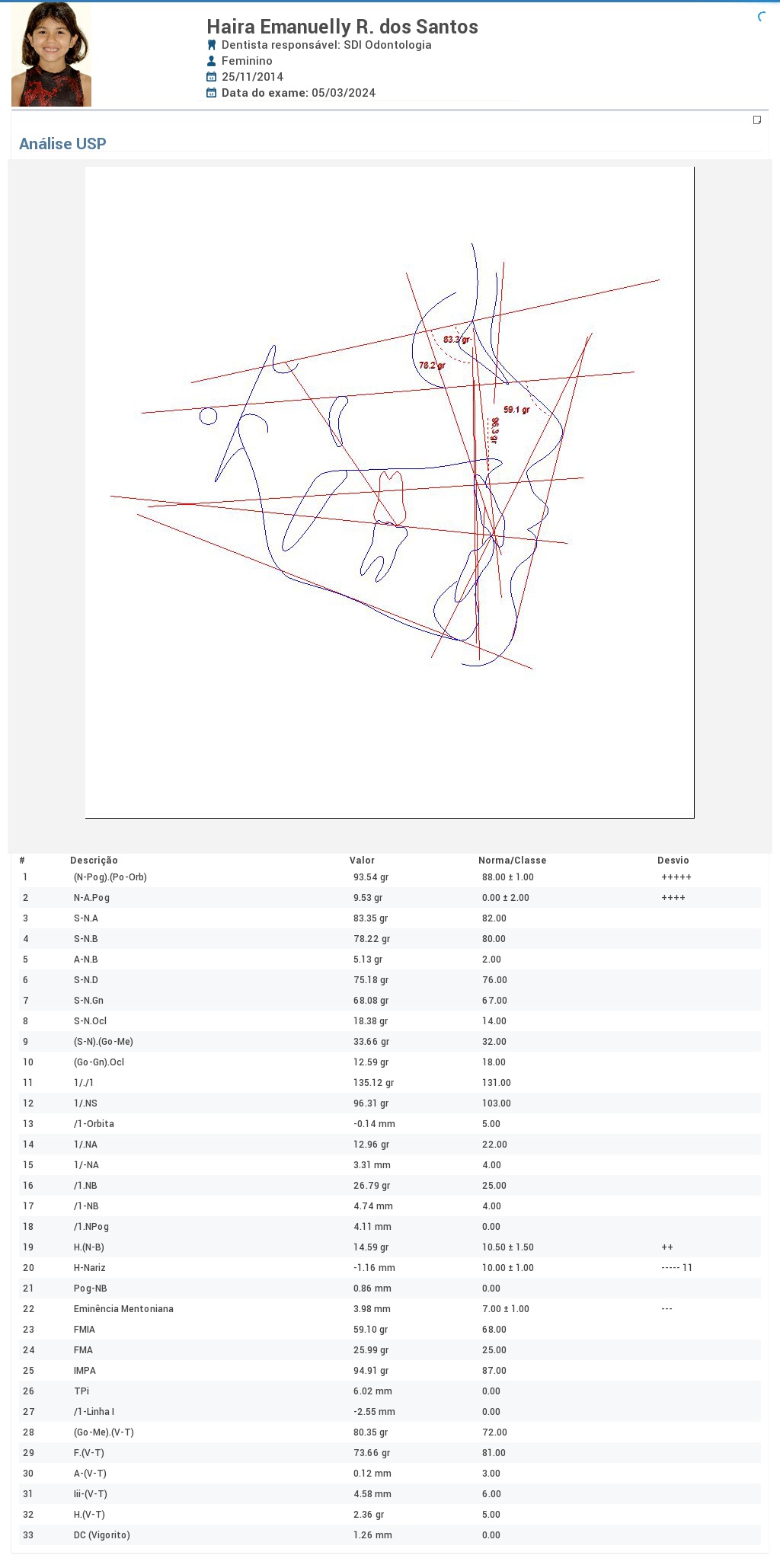 Haira Emanuelly R. dos Santos
Dentista responsável: SDI Odontologia
Feminino
25/11/2014
Data do exame: 05/03/2024

Análise USP

83.3 gr
78.2 gr
59.1 gr
96.3 gr

| # | Descrição | Valor | Norma/Classe | Desvio |
|---|---|---|---|---|
| 1 | (N-Pog).(Po-Orb) | 93.54 gr | 88.00 ± 1.00 | +++++ |
| 2 | N-A.Pog | 9.53 gr | 0.00 ± 2.00 | ++++ |
| 3 | S-N.A | 83.35 gr | 82.00 | |
| 4 | S-N.B | 78.22 gr | 80.00 | |
| 5 | A-N.B | 5.13 gr | 2.00 | |
| 6 | S-N.D | 75.18 gr | 76.00 | |
| 7 | S-N.Gn | 68.08 gr | 67.00 | |
| 8 | S-N.Ocl | 18.38 gr | 14.00 | |
| 9 | (S-N).(Go-Me) | 33.66 gr | 32.00 | |
| 10 | (Go-Gn).Ocl | 12.59 gr | 18.00 | |
| 11 | 1/./1 | 135.12 gr | 131.00 | |
| 12 | 1/.NS | 96.31 gr | 103.00 | |
| 13 | /1-Orbita | -0.14 mm | 5.00 | |
| 14 | 1/.NA | 12.96 gr | 22.00 | |
| 15 | 1/-NA | 3.31 mm | 4.00 | |
| 16 | /1.NB | 26.79 gr | 25.00 | |
| 17 | /1-NB | 4.74 mm | 4.00 | |
| 18 | /1.NPog | 4.11 mm | 0.00 | |
| 19 | H.(N-B) | 14.59 gr | 10.50 ± 1.50 | ++ |
| 20 | H-Nariz | -1.16 mm | 10.00 ± 1.00 | ----- 11 |
| 21 | Pog-NB | 0.86 mm | 0.00 | |
| 22 | Eminência Mentoniana | 3.98 mm | 7.00 ± 1.00 | --- |
| 23 | FMIA | 59.10 gr | 68.00 | |
| 24 | FMA | 25.99 gr | 25.00 | |
| 25 | IMPA | 94.91 gr | 87.00 | |
| 26 | TPi | 6.02 mm | 0.00 | |
| 27 | /1-Linha I | -2.55 mm | 0.00 | |
| 28 | (Go-Me).(V-T) | 80.35 gr | 72.00 | |
| 29 | F.(V-T) | 73.66 gr | 81.00 | |
| 30 | A-(V-T) | 0.12 mm | 3.00 | |
| 31 | Iii-(V-T) | 4.58 mm | 6.00 | |
| 32 | H.(V-T) | 2.36 gr | 5.00 | |
| 33 | DC (Vigorito) | 1.26 mm | 0.00 | |